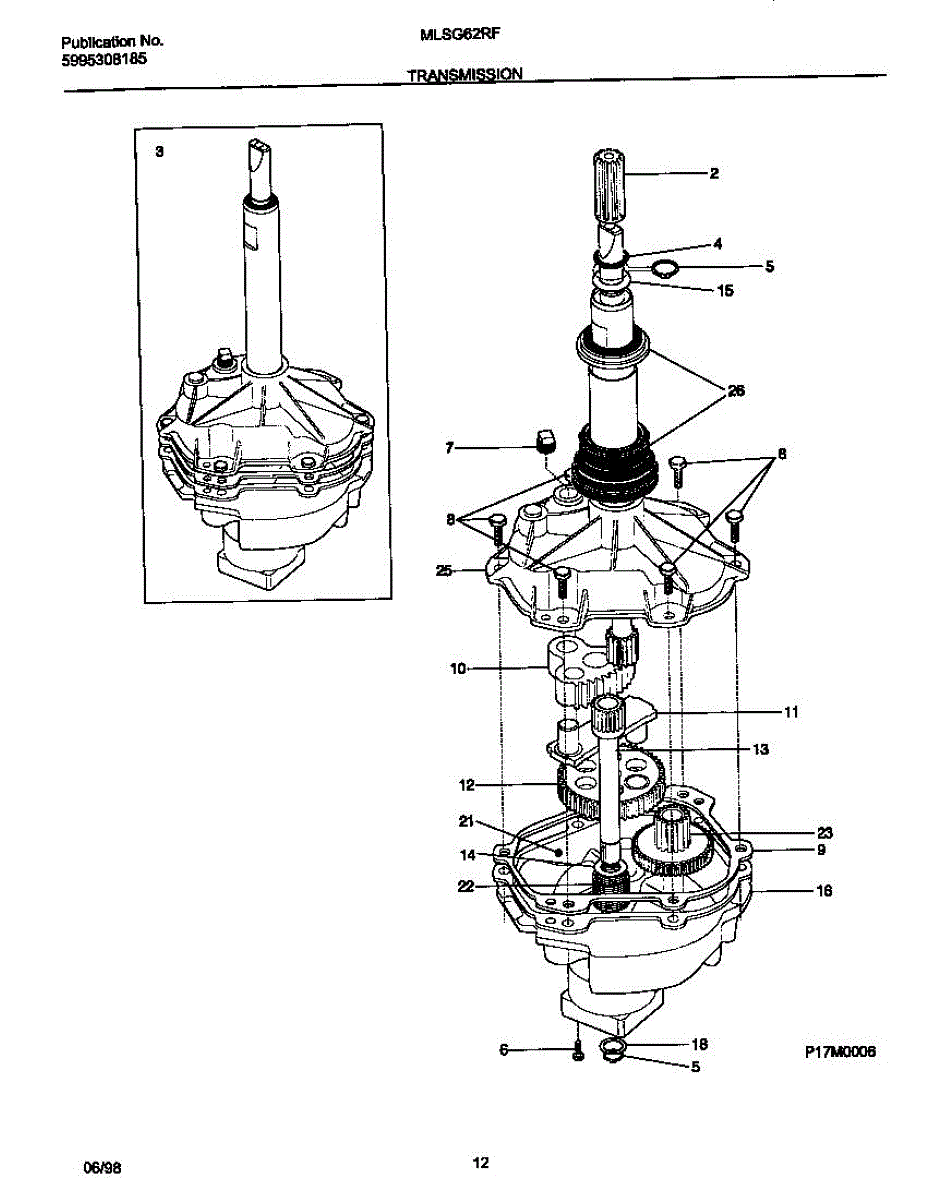 Publication No.
5995308185

MLSG62RF

TRANSMISSION

3

2
4
5
15
26
7
8
8
25
10
11
13
12
21
14
22
23
9
16
6
18
5

P17M0006

06/98

12