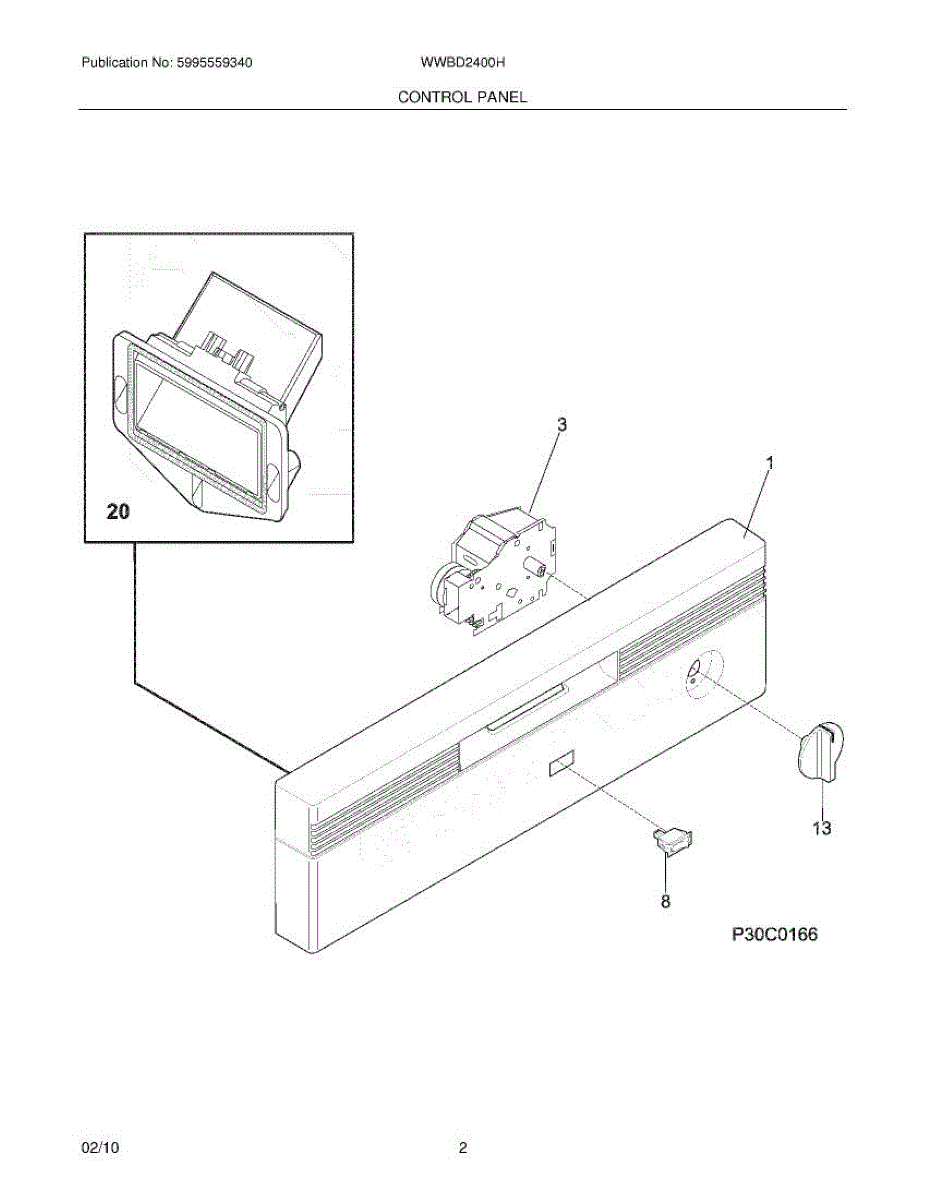 Publication No: 5995559340 WWBD2400H

CONTROL PANEL

20

3

1

13

8

P30C0166

02/10 2