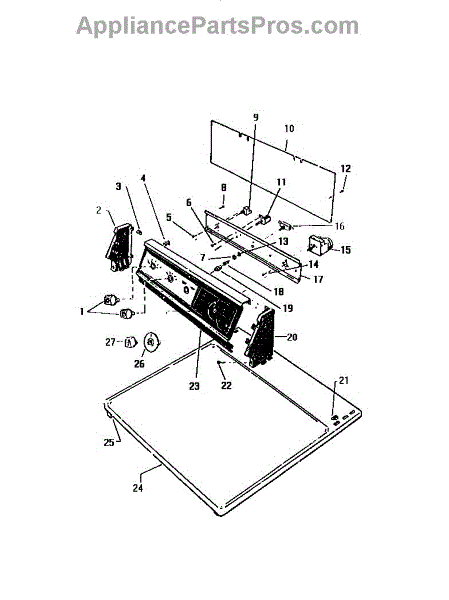 AppliancePartsPros.com

9
10
12
3
4
8
11
2
6
5
16
13
15
7
14
17
18
19
1
20
27
26
23
22
21
25
24