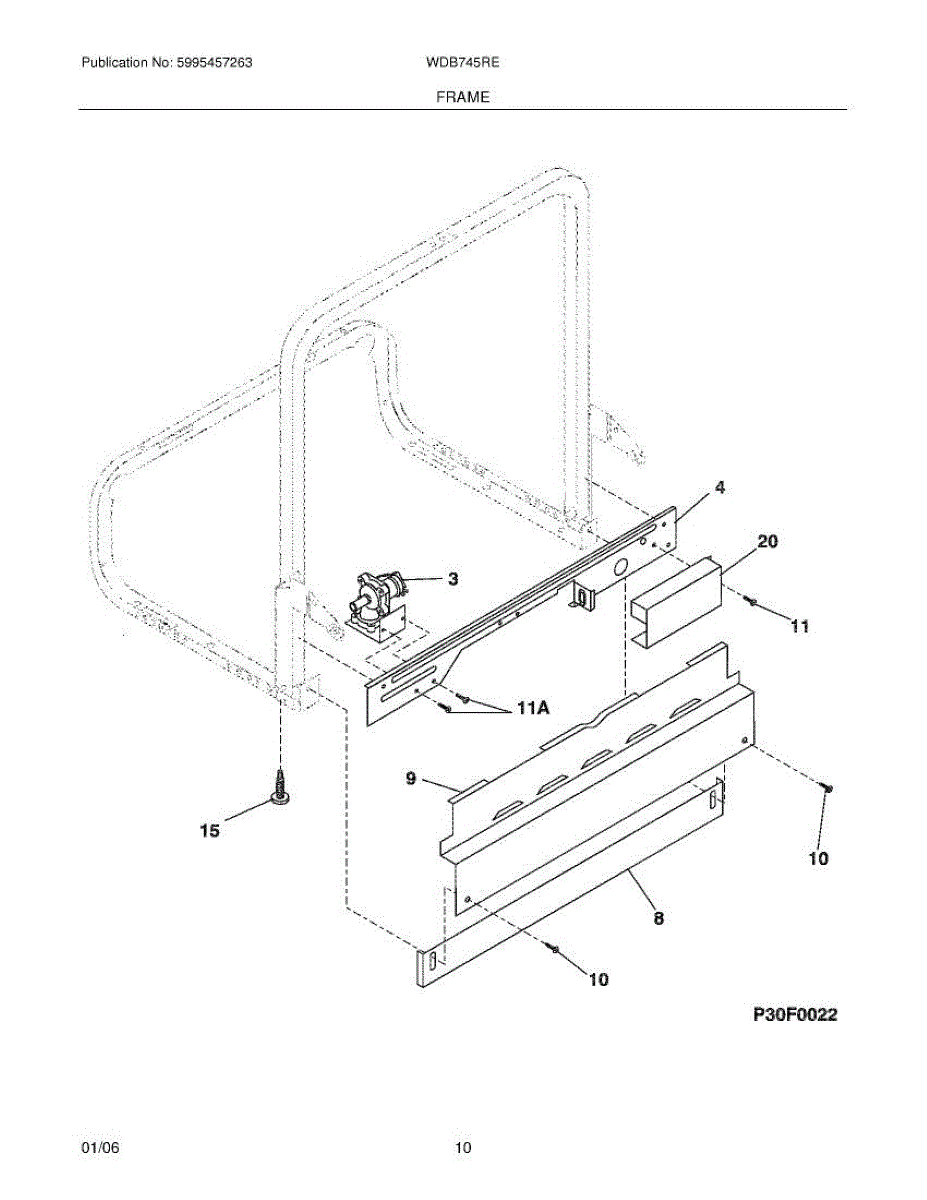 Publication No: 5995457263

WDB745RE

FRAME

4

20

3

11

11A

9

15

10

8

10

P30F0022

01/06

10