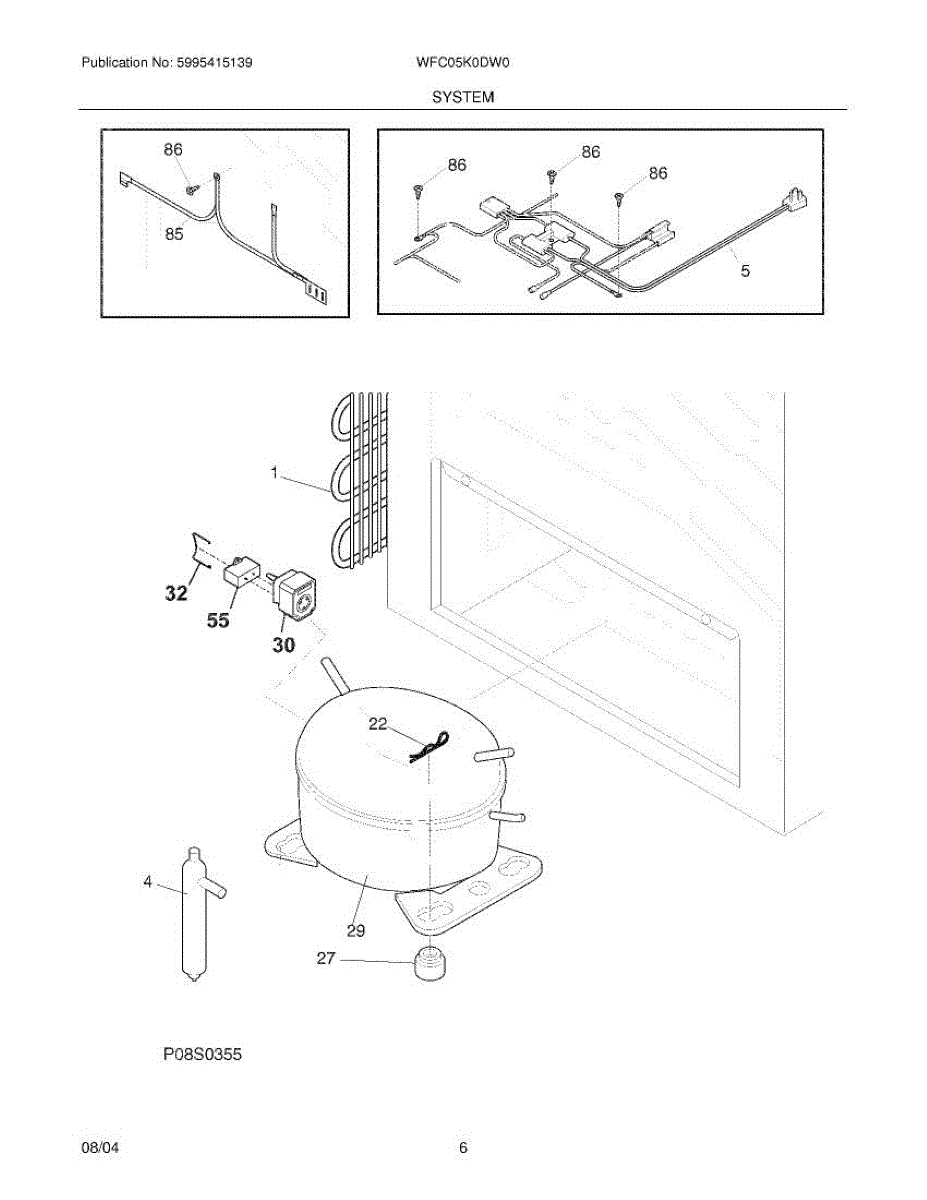 Publication No: 5995415139

WFC05K0DW0

SYSTEM

86

85

86

86

86

5

1

32

55

30

22

4

29

27

P08S0355

08/04

6