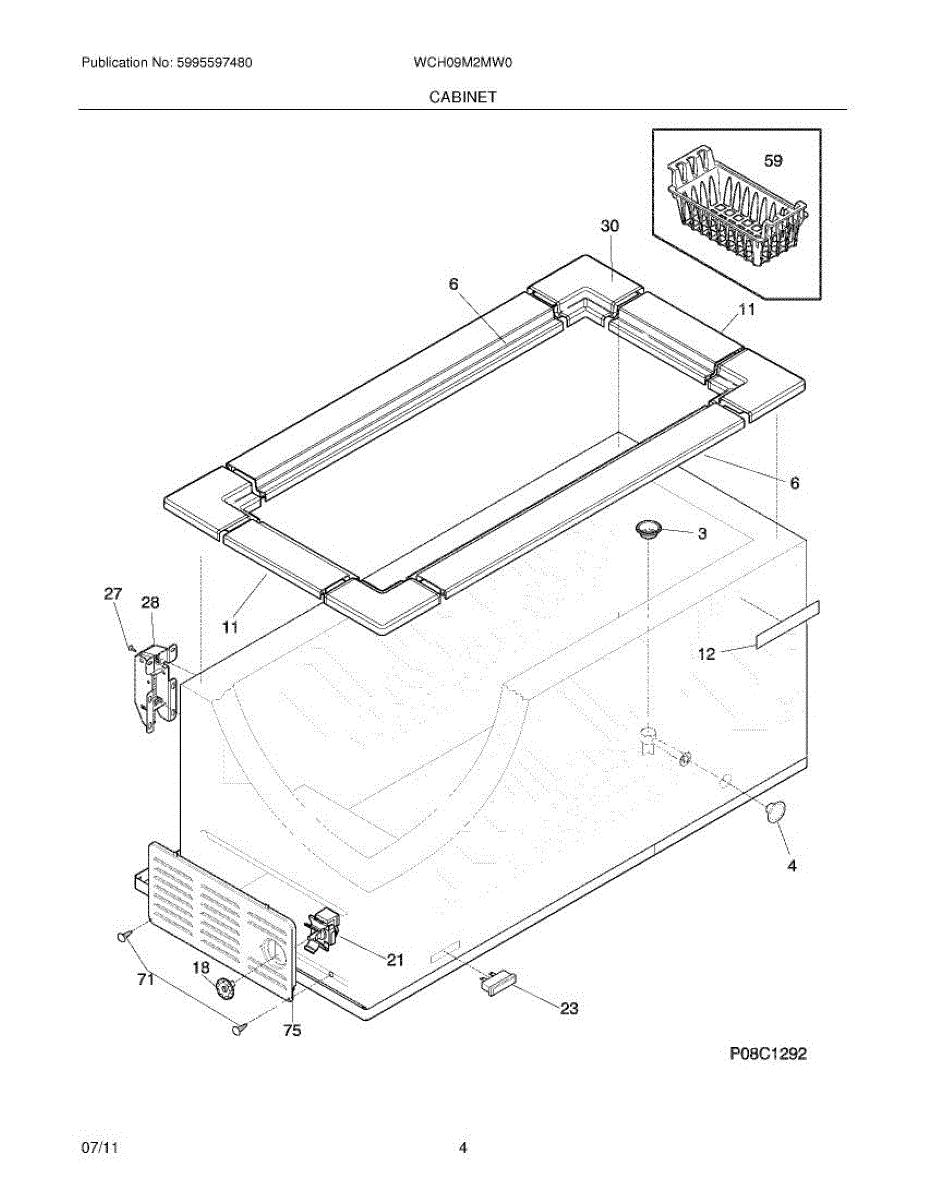 Publication No: 5995597480

WCH09M2MW0

CABINET

59

30

6

11

6

3

27

28

11

12

4

21

71

18

75

23

P08C1292

07/11

4