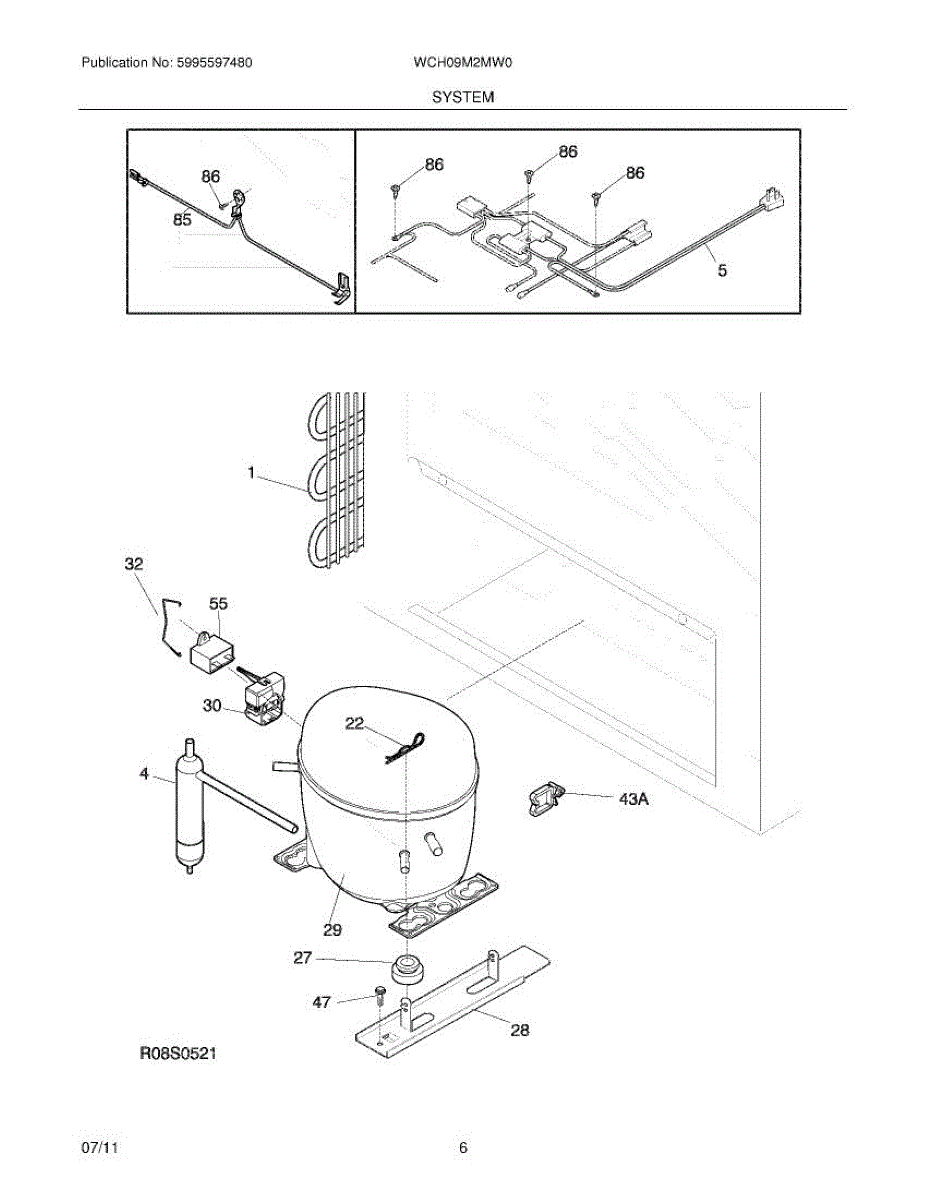 Publication No: 5995597480
WCH09M2MW0

SYSTEM

86
85
86
86
86
5

1
32
55
30
22
4
43A
29
27
47
28

R08S0521

07/11
6