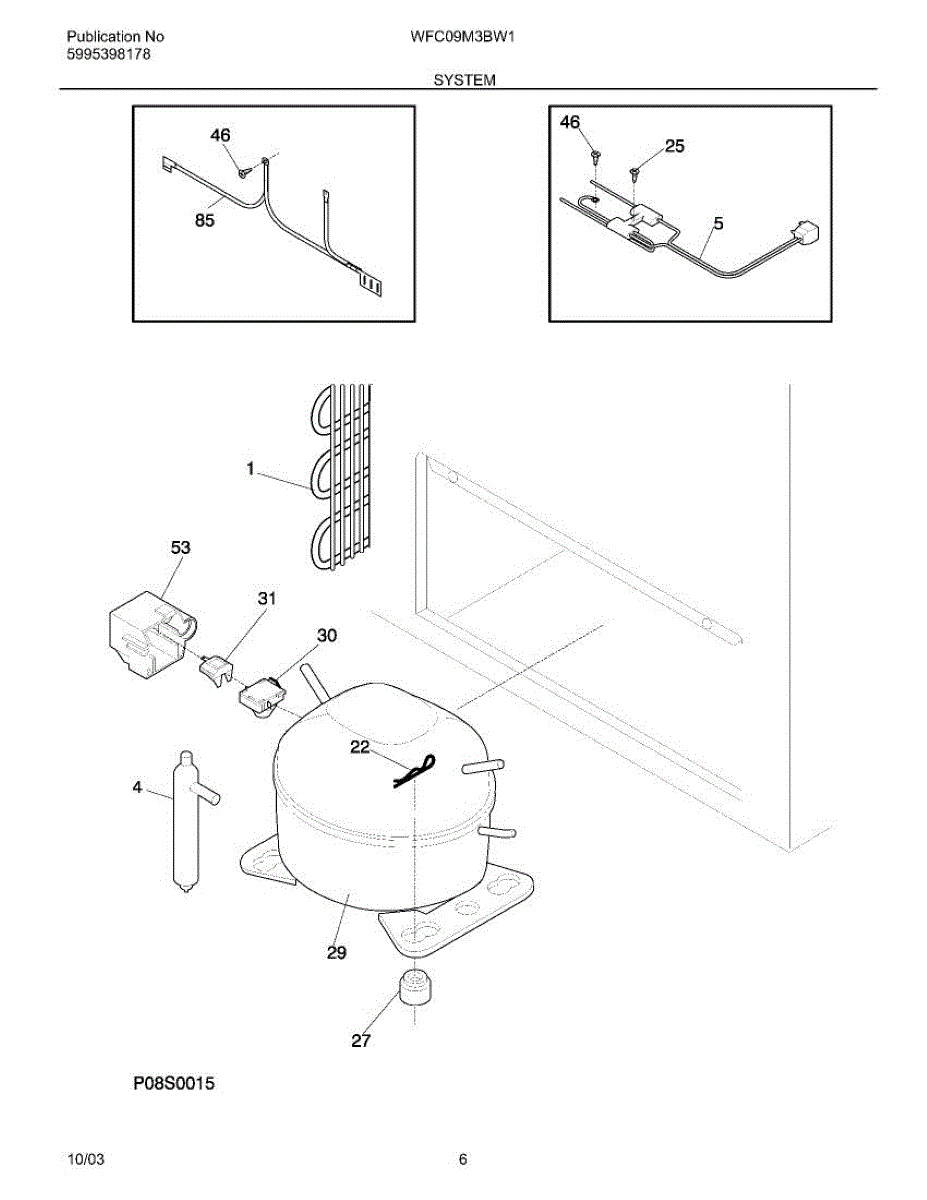 Publication No
5995398178

WFC09M3BW1

SYSTEM

46
85

46
25
5

1
53
31
30
22
4
29
27

P08S0015

10/03

6