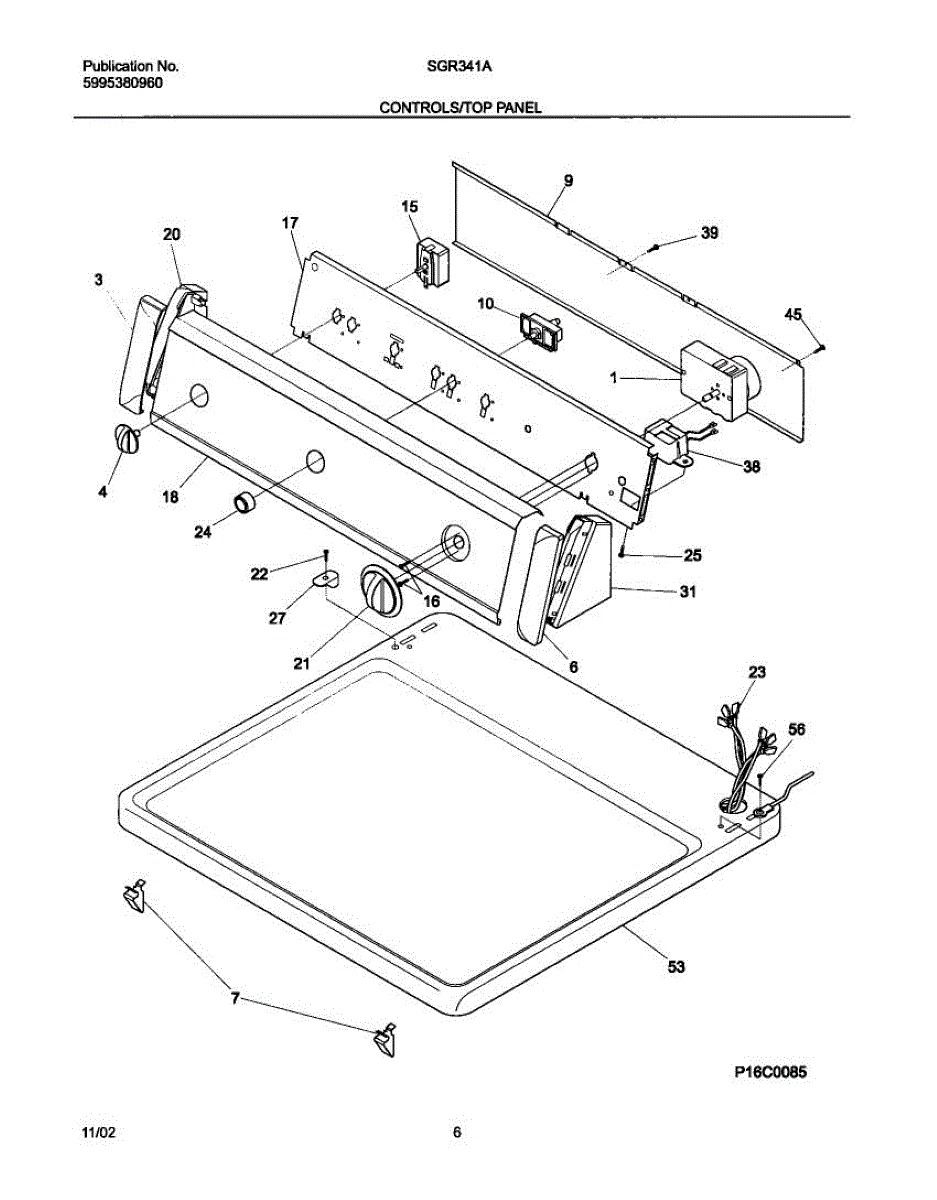 Publication No.
5995380960

SGR341A

CONTROLS/TOP PANEL

9
39
15
17
20
3
10
45
1
38
4
18
24
25
22
16
31
27
21
6
23
56
53
7

P16C0085

11/02

6