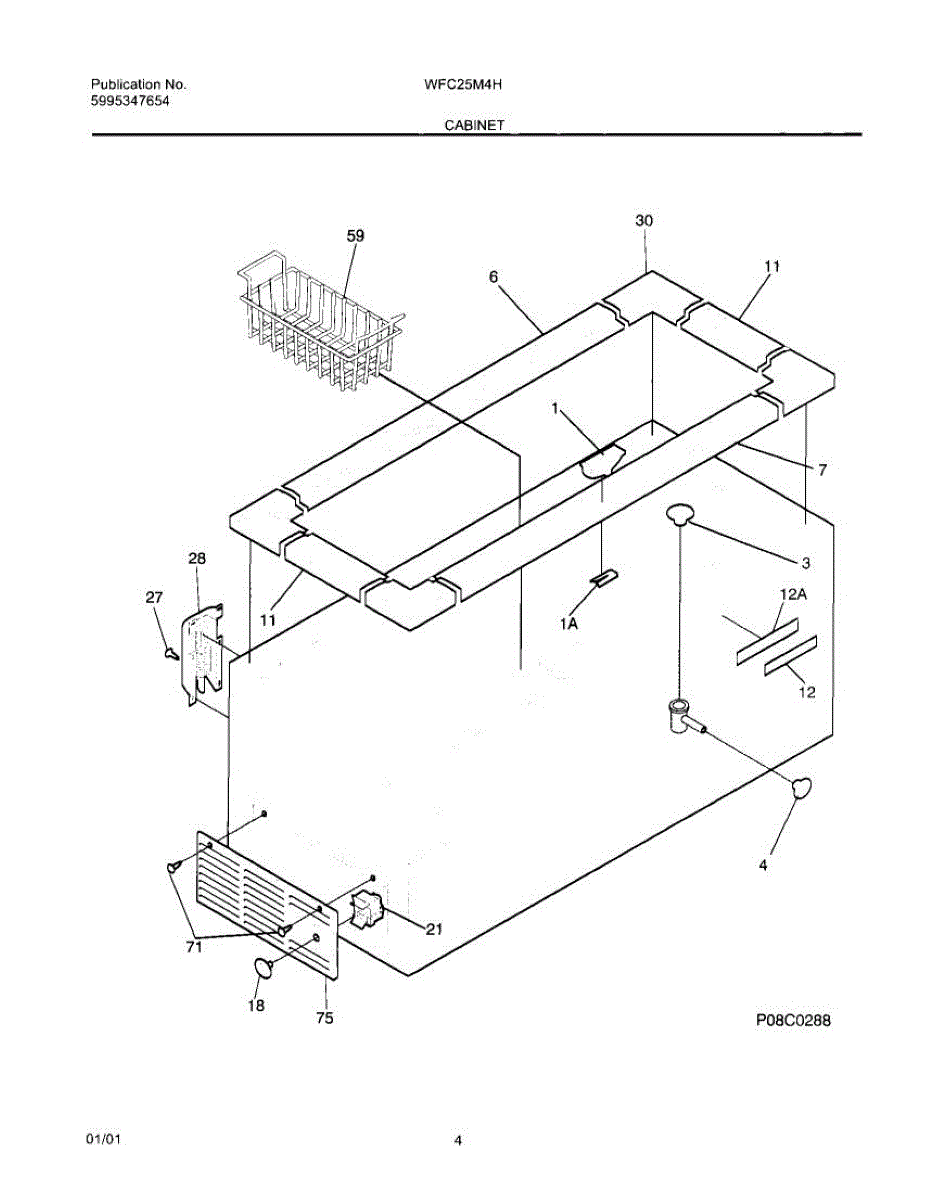 Publication No.
5995347654

WFC25M4H

CABINET

59
30
6
11
1
7
3
28
27
11
1A
12A
12
4
21
71
18
75

P08C0288

01/01

4