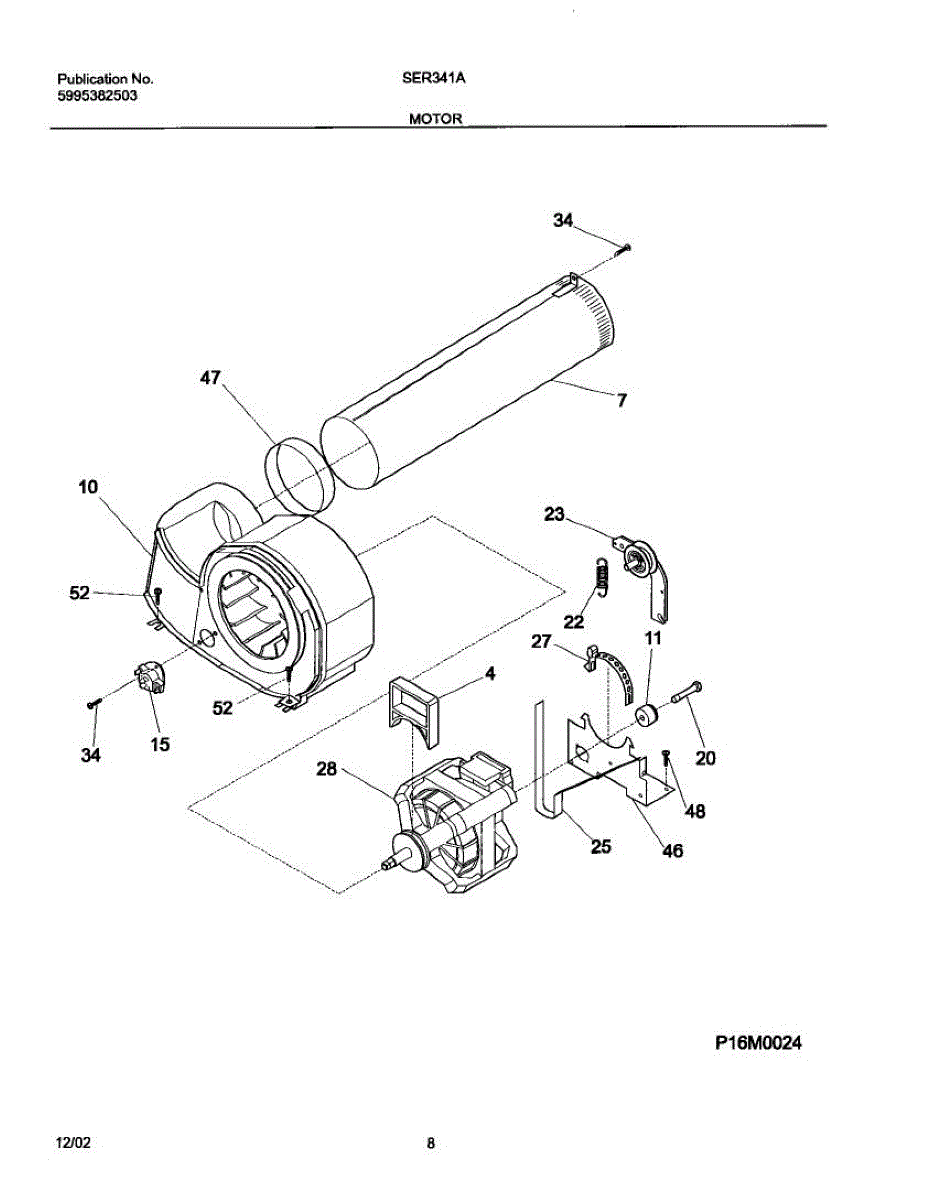 Publication No.
5995382503

SER341A

MOTOR

34

47

7

10

23

52

22

27

11

4

52

34

15

20

28

48

25

46

P16M0024

12/02

8