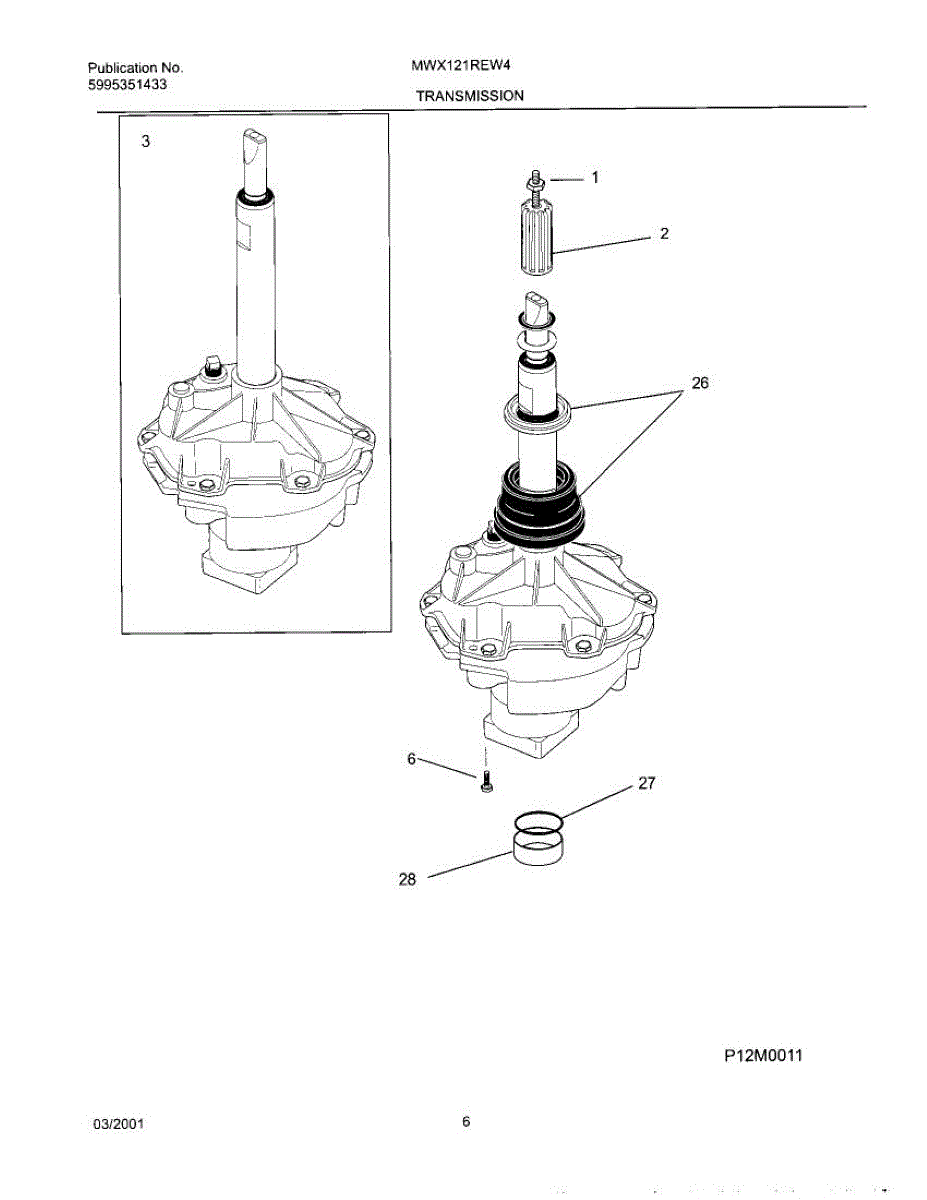 Publication No.
5995351433

MWX121REW4

TRANSMISSION

3

1

2

26

6

27

28

P12M0011

03/2001

6