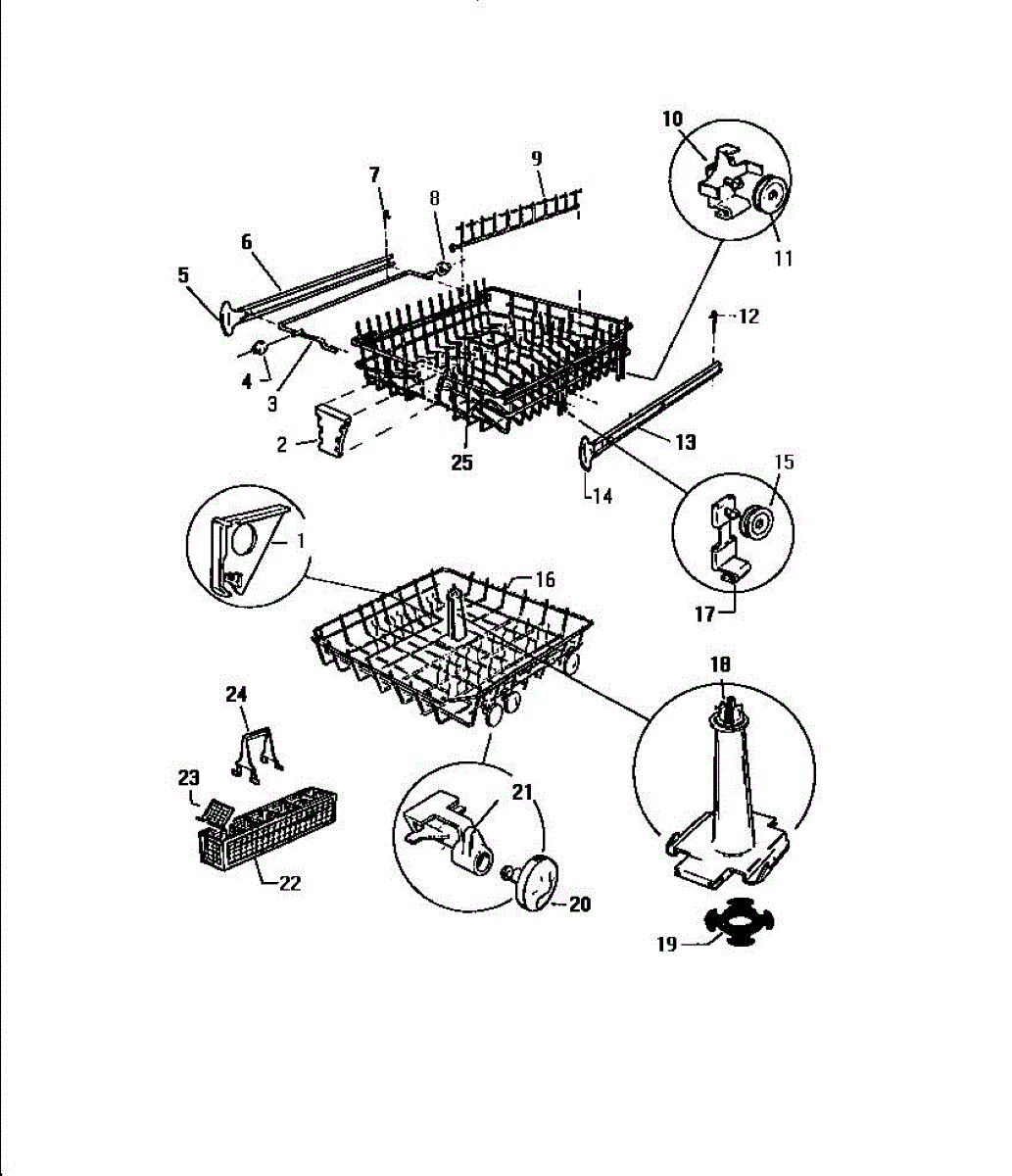 10
9
7
8
11
6
5
12
4
3
2
25
13
14
15
1
16
17
18
24
23
21
22
20
19