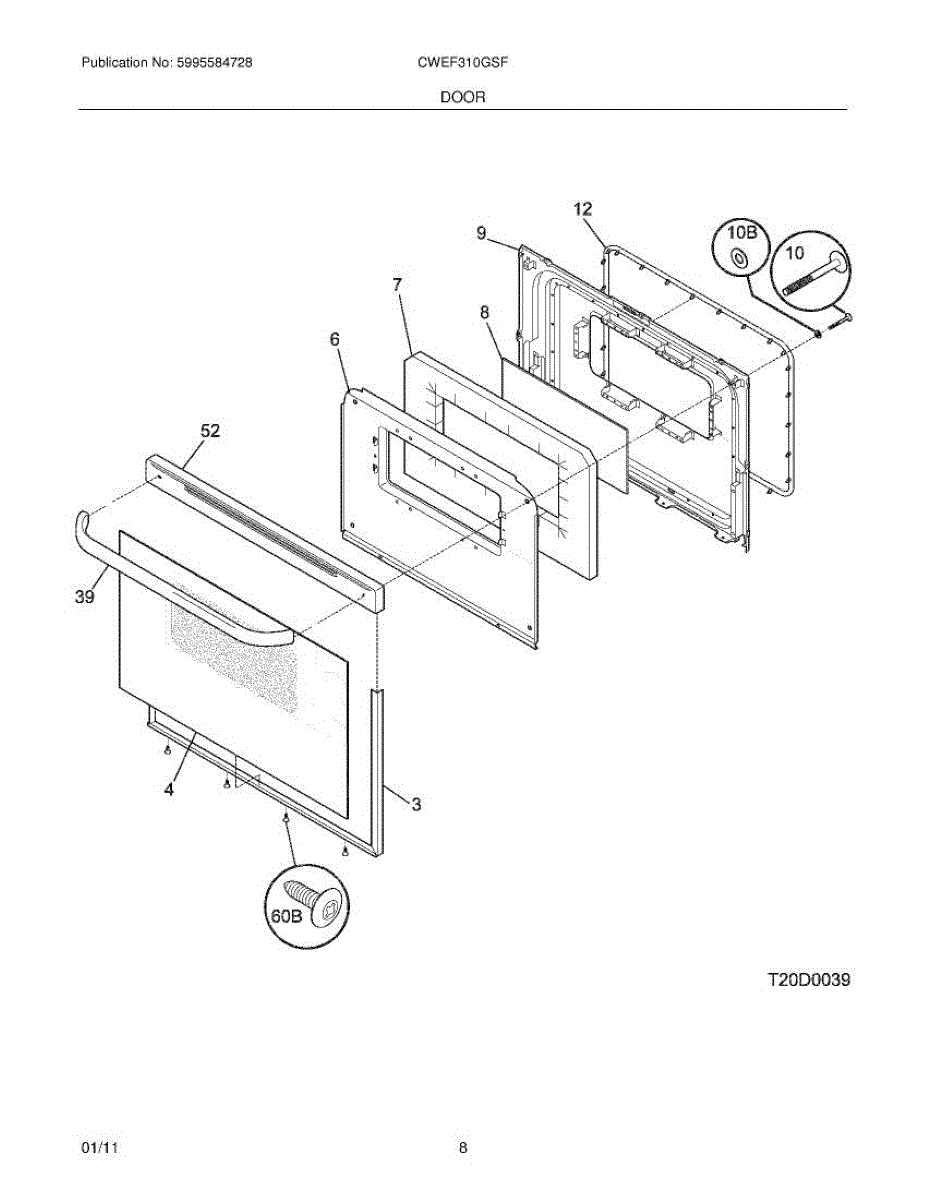 Publication No: 5995584728

CWEF310GSF

DOOR

12

9

10B

10

7

8

6

52

39

4

3

60B

T20D0039

01/11

8