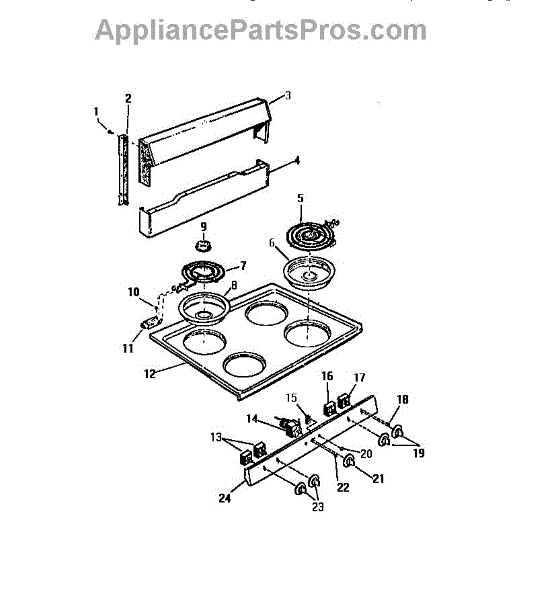 AppliancePartsPros.com

1
2
3
4
5
6
7
8
9
10
11
12
13
14
15
16
17
18
19
20
21
22
23
24