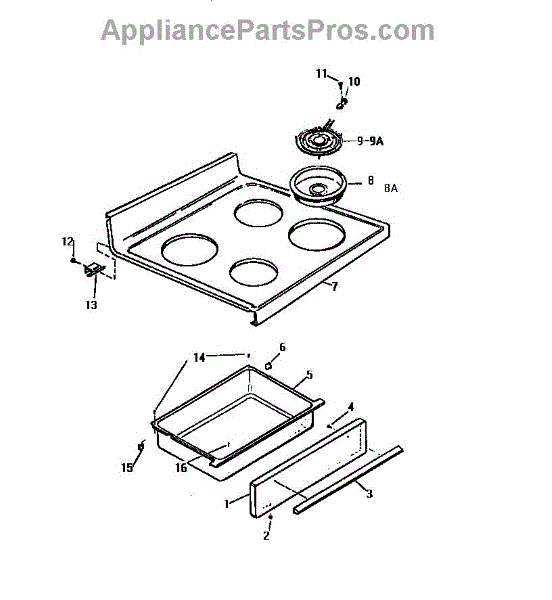 AppliancePartsPros.com

11
10
9-9A
8
8A
12
13
7
14
6
5
4
15
16
1
3
2