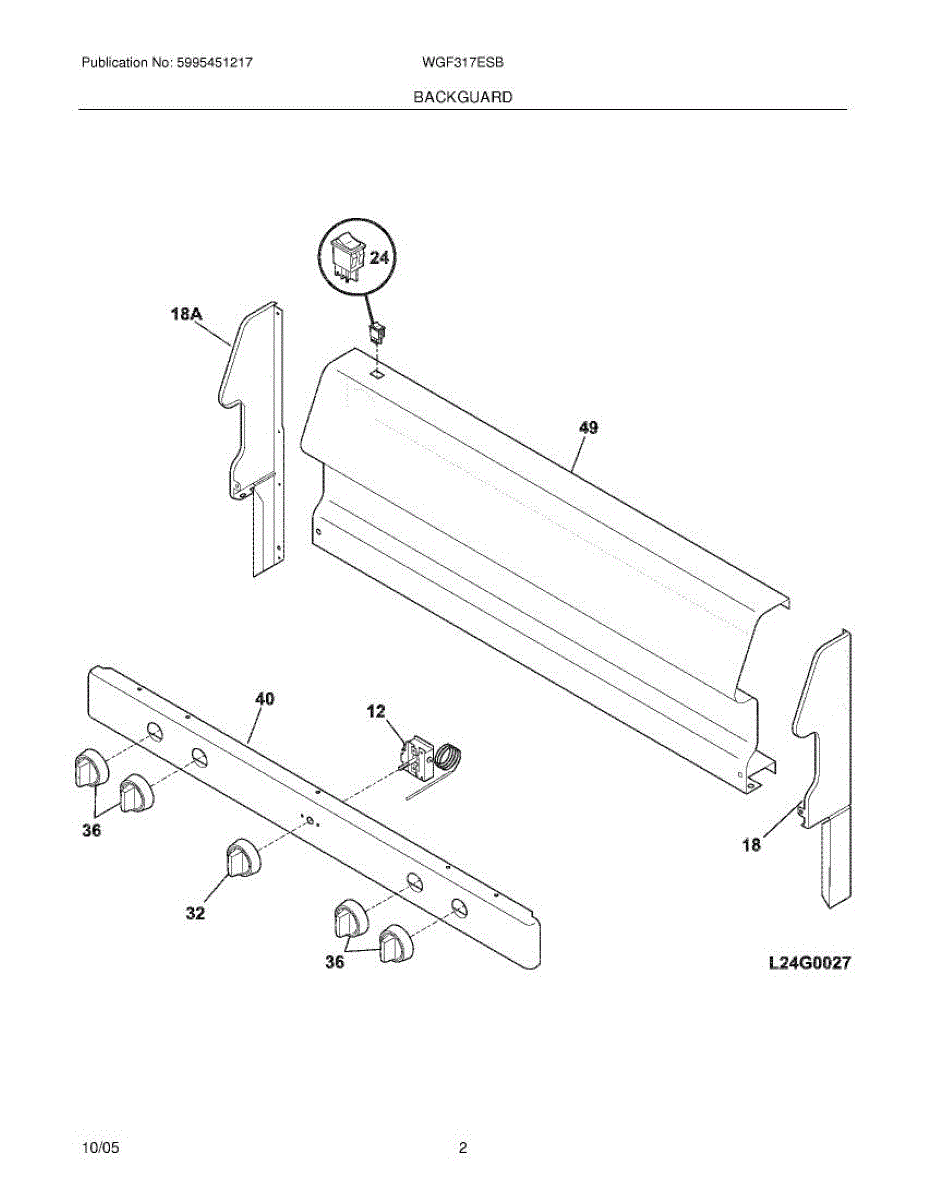 Publication No: 5995451217
WGF317ESB
BACKGUARD

24
18A
49
40
12
36
32
36
18
L24G0027

10/05
2