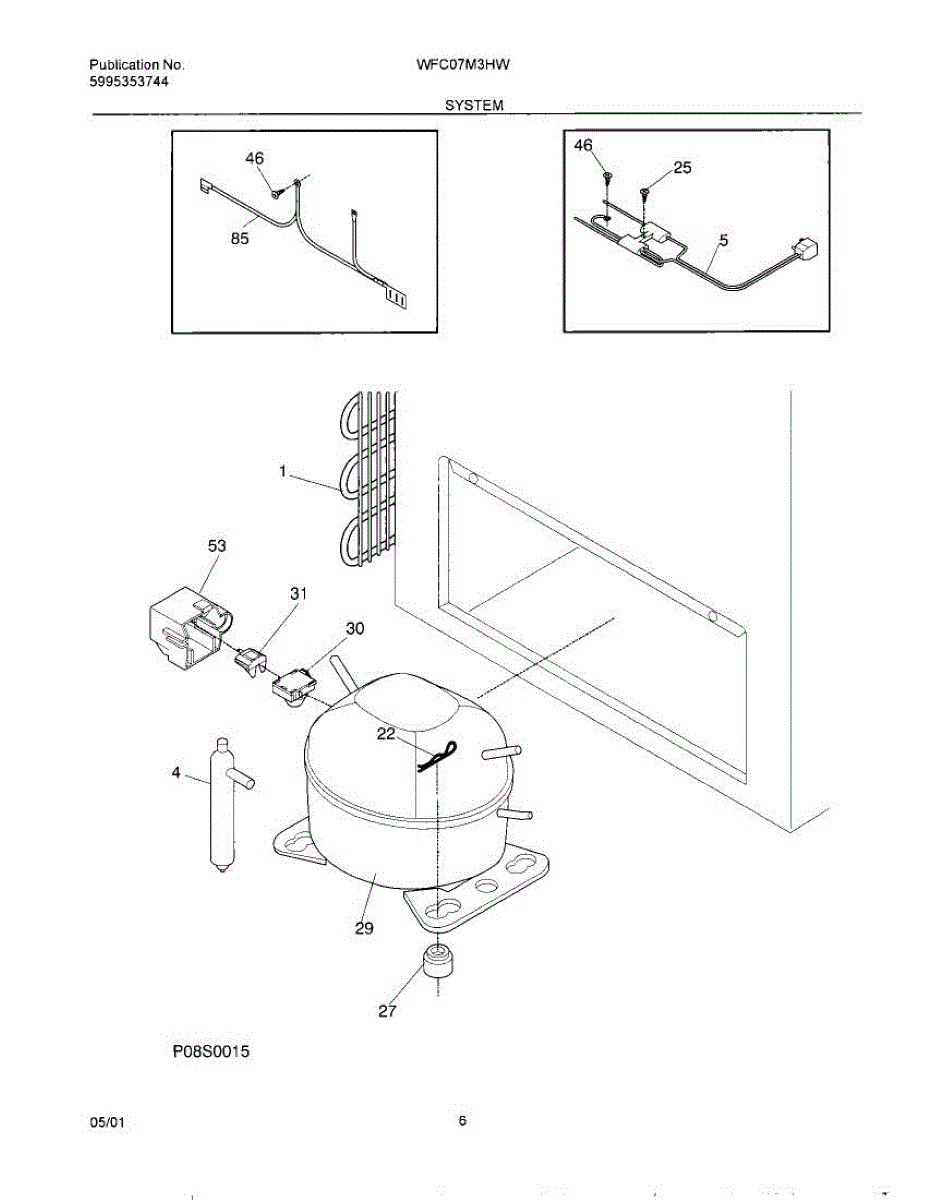 Publication No.
5995353744

WFC07M3HW

SYSTEM

46
85

46
25
5

1
53
31
30
22
4
29
27

P08S0015

05/01

6