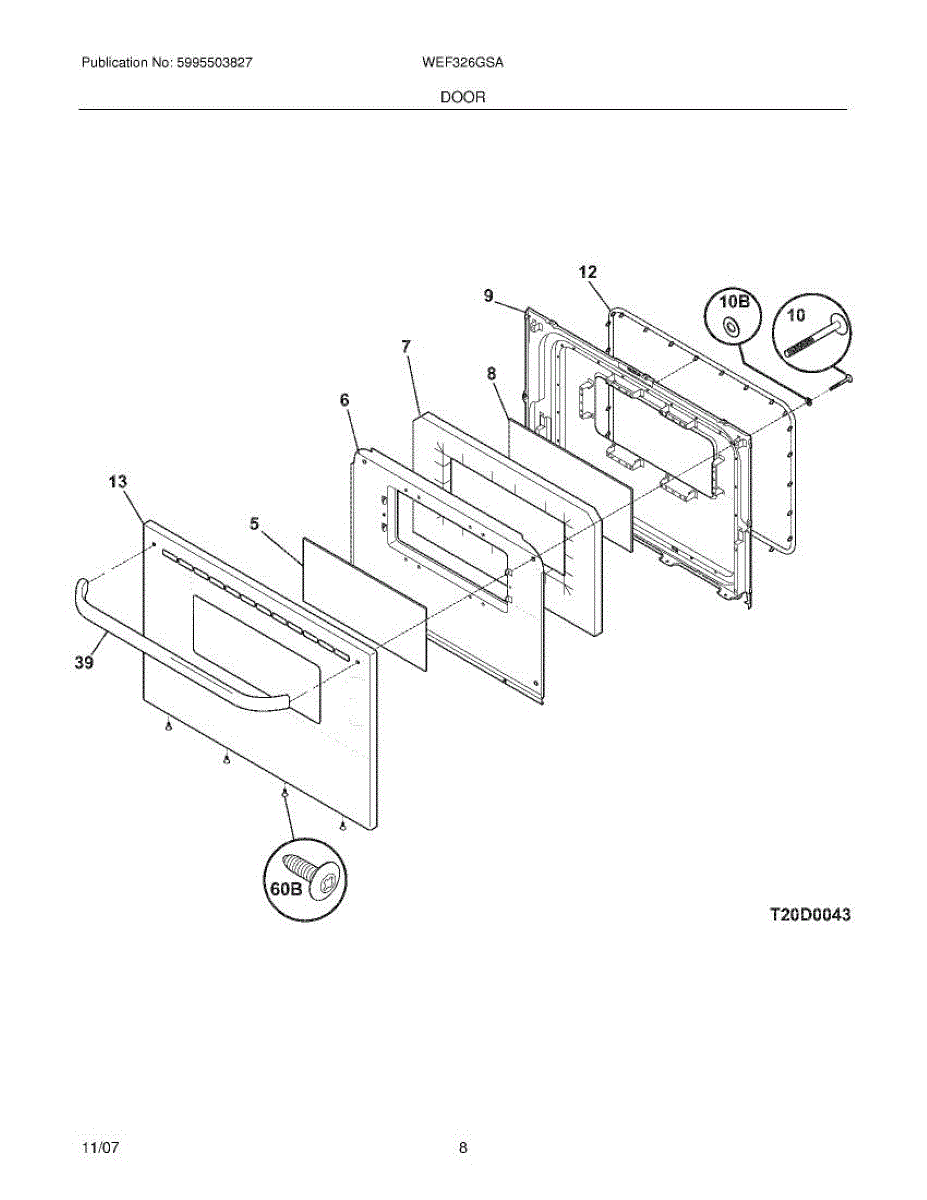 Publication No: 5995503827 WEF326GSA

DOOR

12
9
10B
10
7
8
6
13
5
39
60B

T20D0043

11/07 8