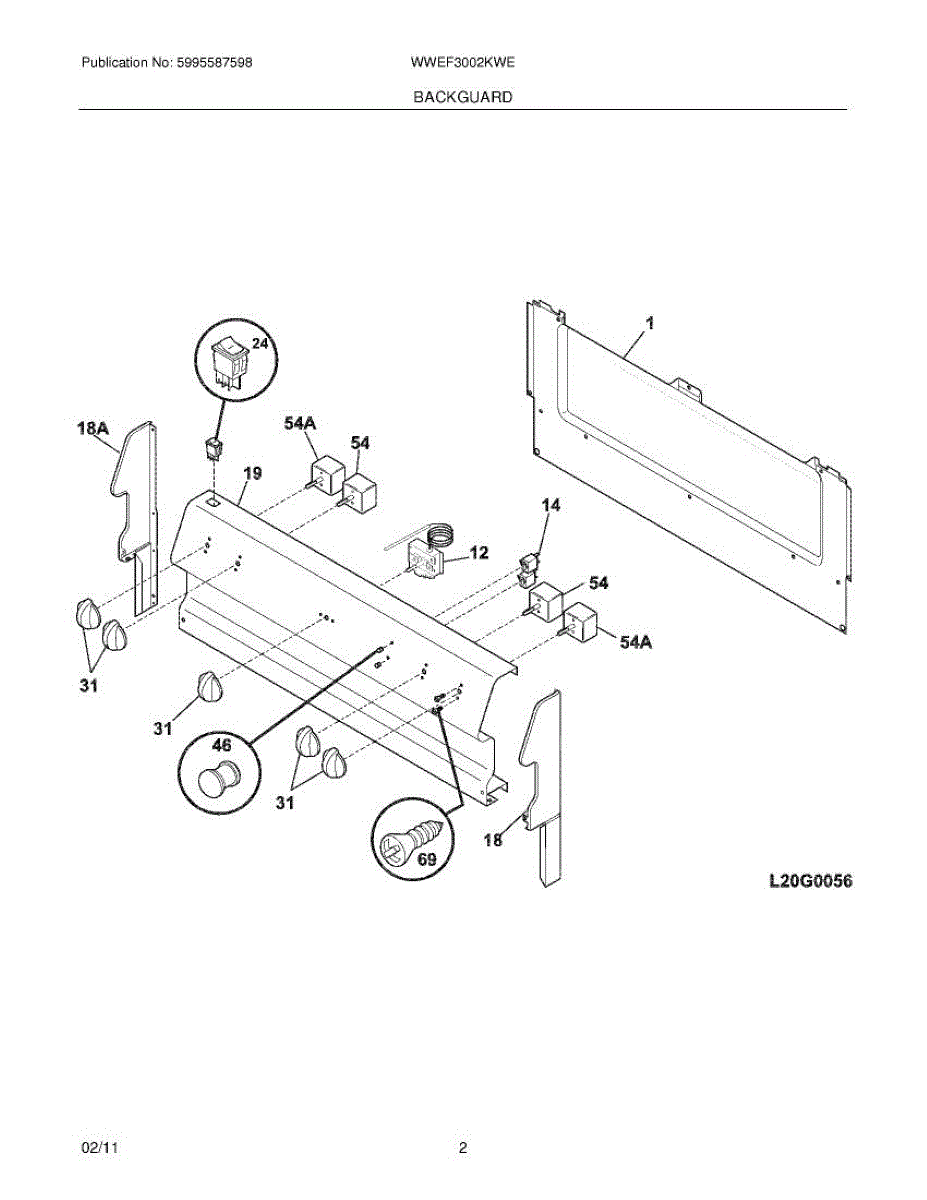 Publication No: 5995587598

WWEF3002KWE

BACKGUARD

24

1

18A

54A

54

19

14

12

54

54A

31

31

46

31

69

18

L20G0056

02/11

2