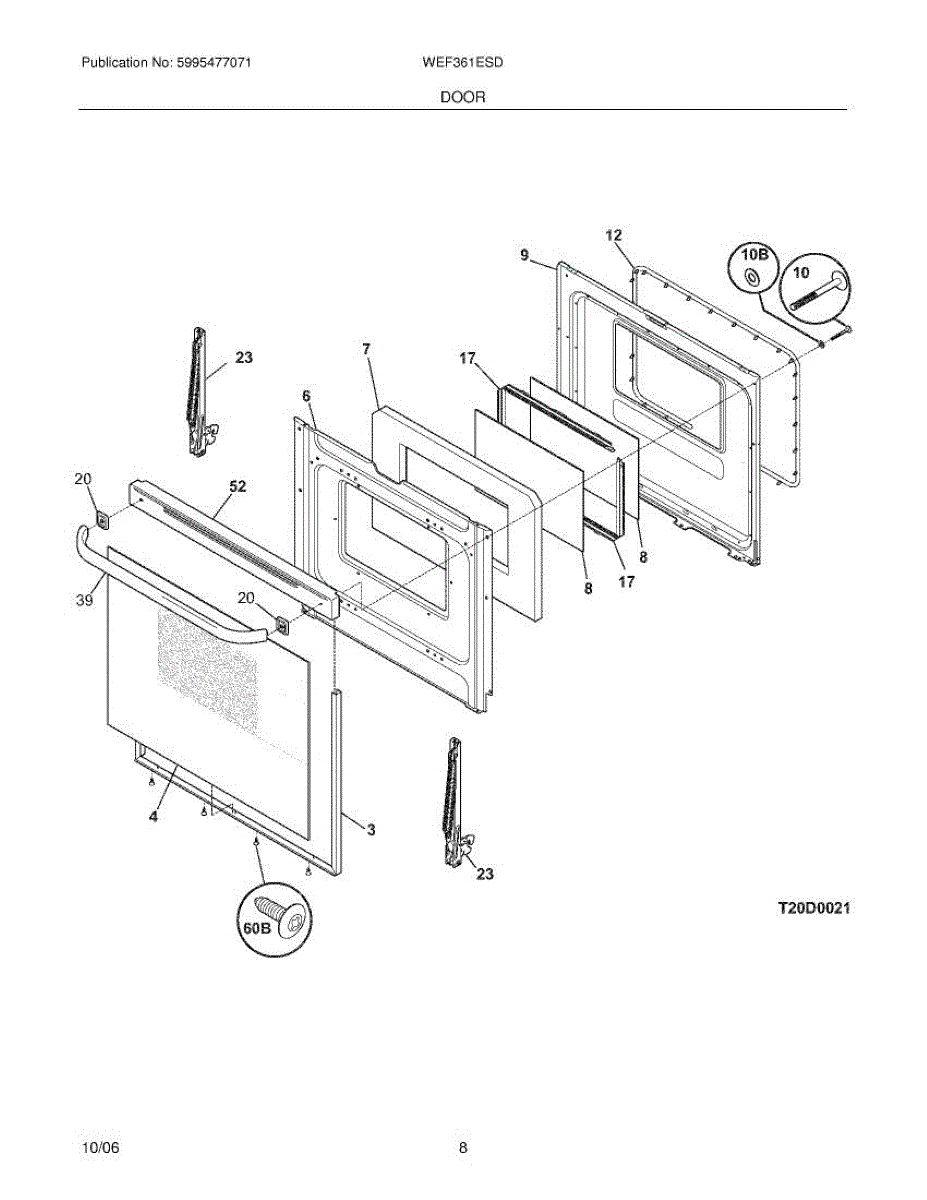 Publication No: 5995477071

WEF361ESD

DOOR

12
9
10B
10
23
7
17
6
20
52
8
8
17
39
20
4
3
23
60B

T20D0021

10/06

8