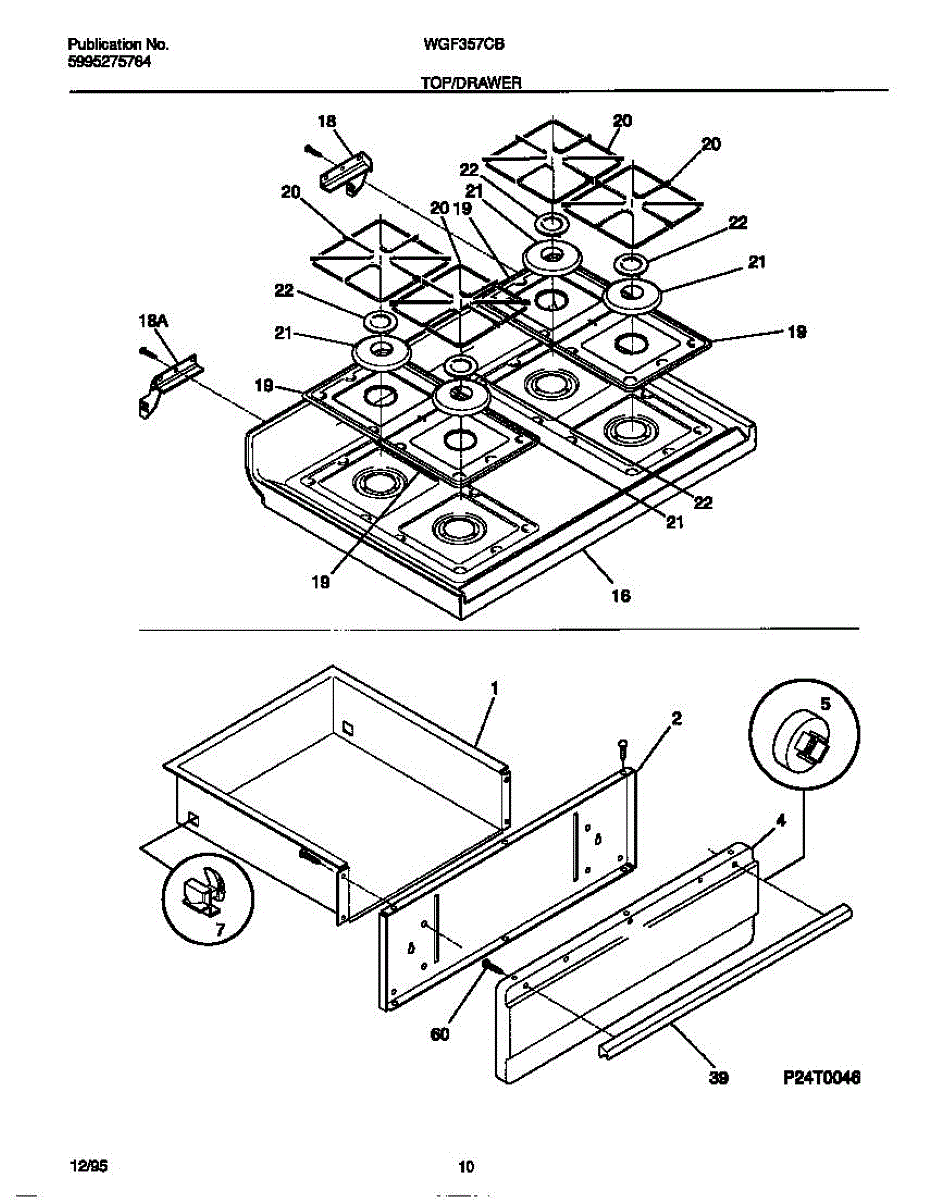 Publication No.
5995275764

WGF357CB

TOP/DRAWER

18
20
20
22
21
20
20
19
22
21
22
18A
21
19
19
22
21
19
16

1
2
5
4
7
60
39
P24T0046

12/95

10