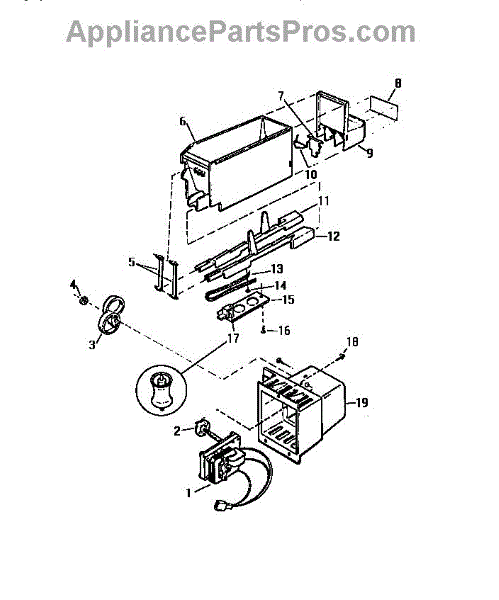 AppliancePartsPros.com

8
7
6
9
10
11
12
5
13
4
14
15
3
16
17
18
19
2
1