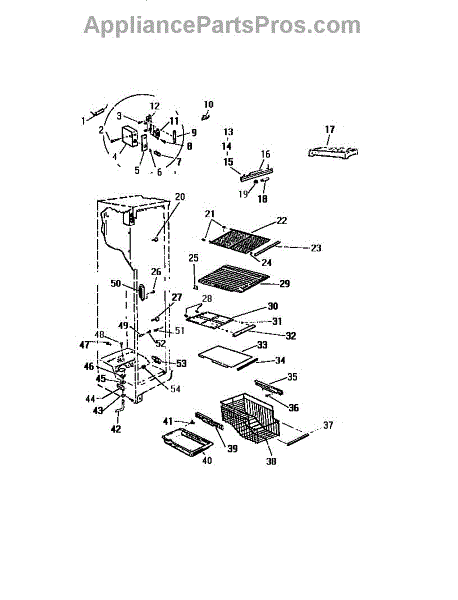 AppliancePartsPros.com

1
2
3
4
5
6
7
8
9
10
11
12
13
14
15
16
17
18
19
20
21
22
23
24
25
26
27
28
29
30
31
32
33
34
35
36
37
38
39
40
41
42
43
44
45
46
47
48
49
50
51
52
53
54