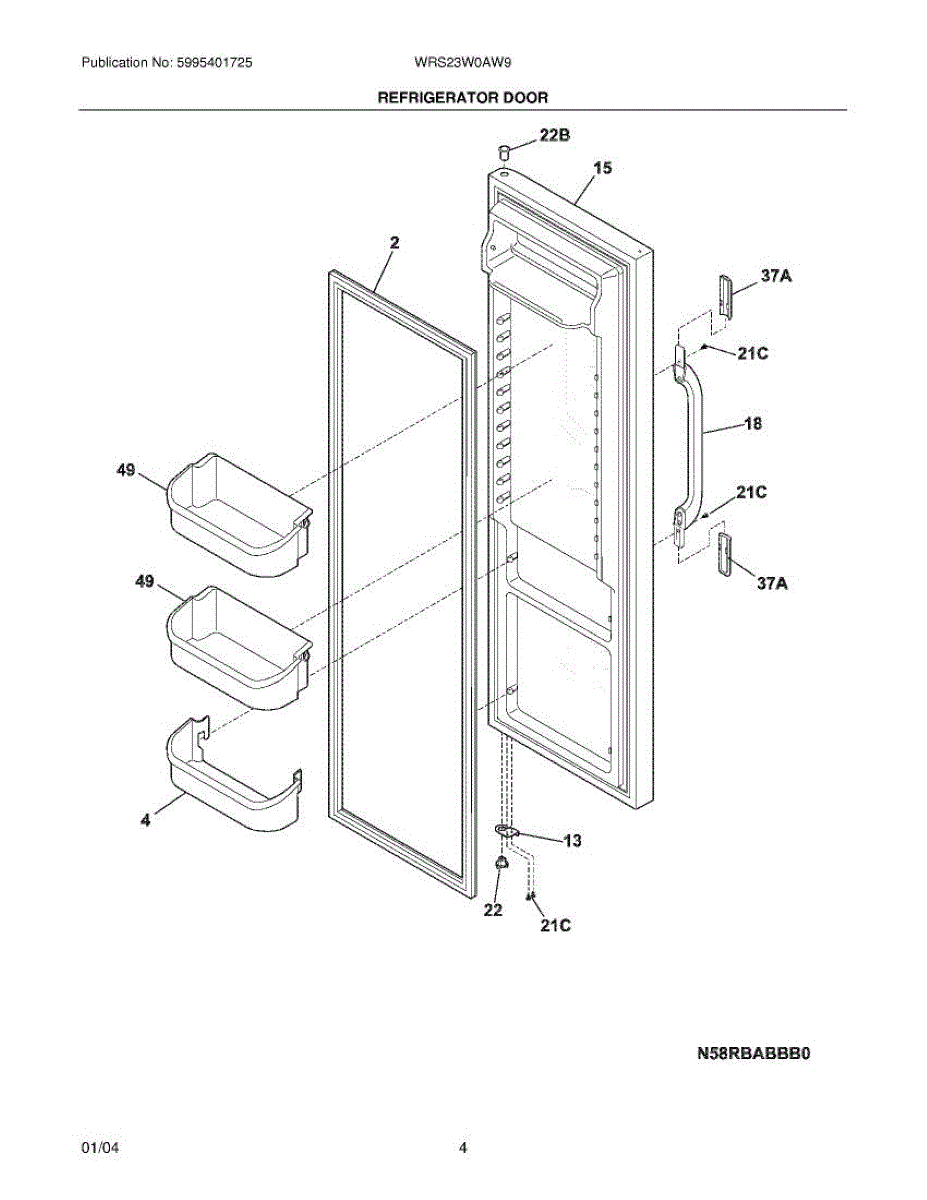 Publication No: 5995401725 WRS23W0AW9

REFRIGERATOR DOOR

22B
15
2
37A
21C
18
49
21C
37A
49
4
13
22
21C

N58RBABBB0

01/04 4