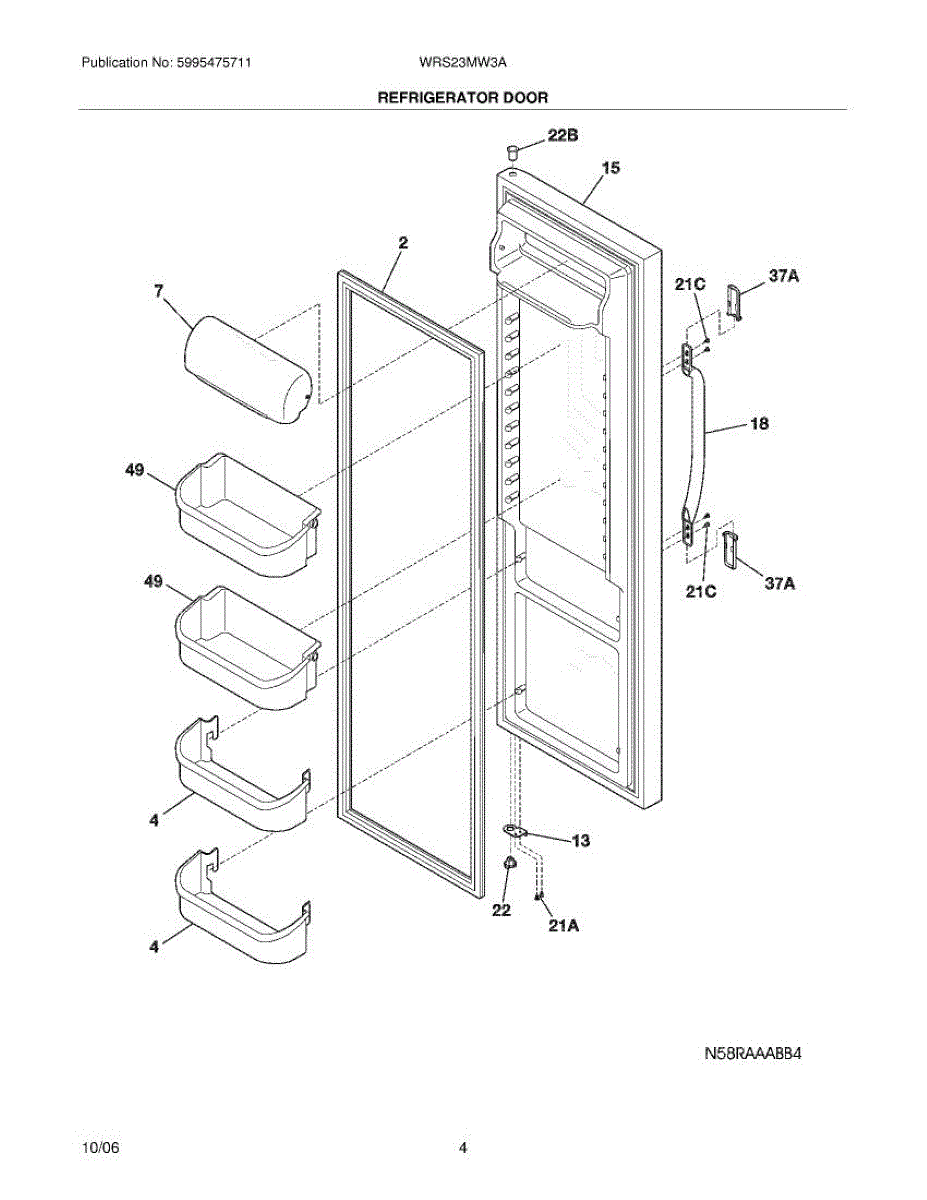 Publication No: 5995475711

WRS23MW3A

REFRIGERATOR DOOR

22B

15

2

7

21C

37A

18

49

49

21C

37A

4

13

22

21A

4

N58RAAABB4

10/06

4