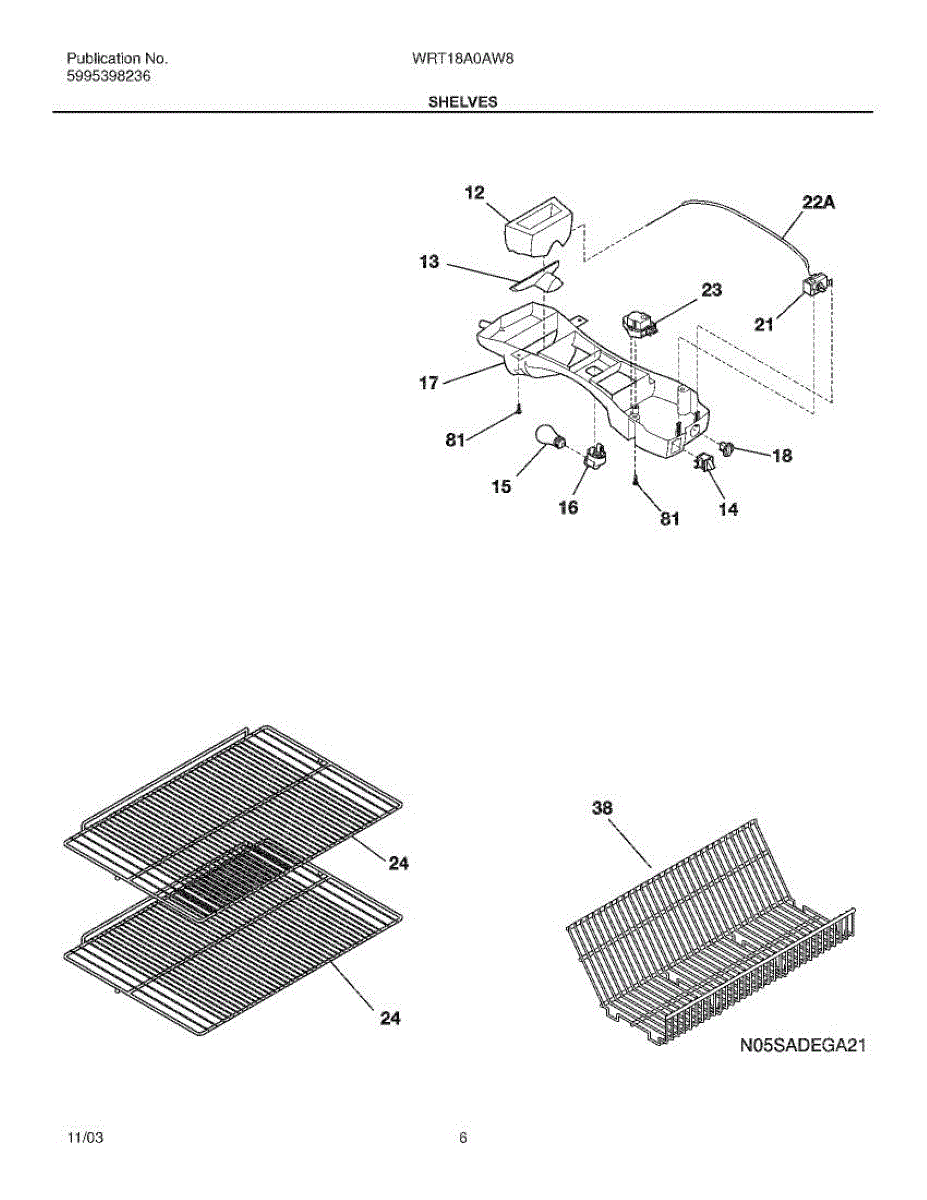 Publication No.
5995398236

WRT18A0AW8

SHELVES

12
22A
13
23
21
17
81
18
15
16
81
14

24
24

38

N05SADEGA21

11/03

6