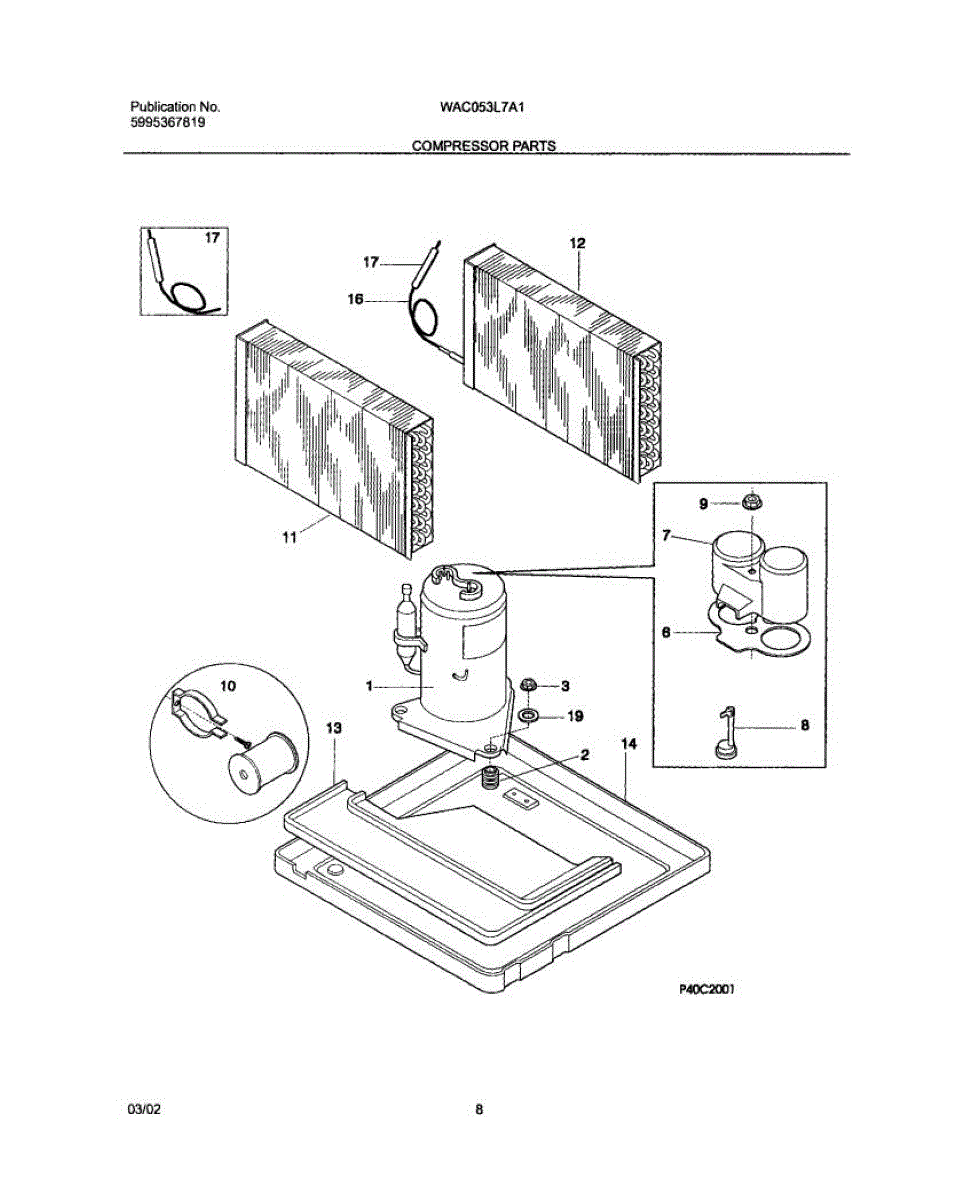 Publication No.
5995367819

WAC053L7A1

COMPRESSOR PARTS

17

17

16

12

11

9

7

6

8

10

1

3

19

2

13

14

P40C2001

03/02

8