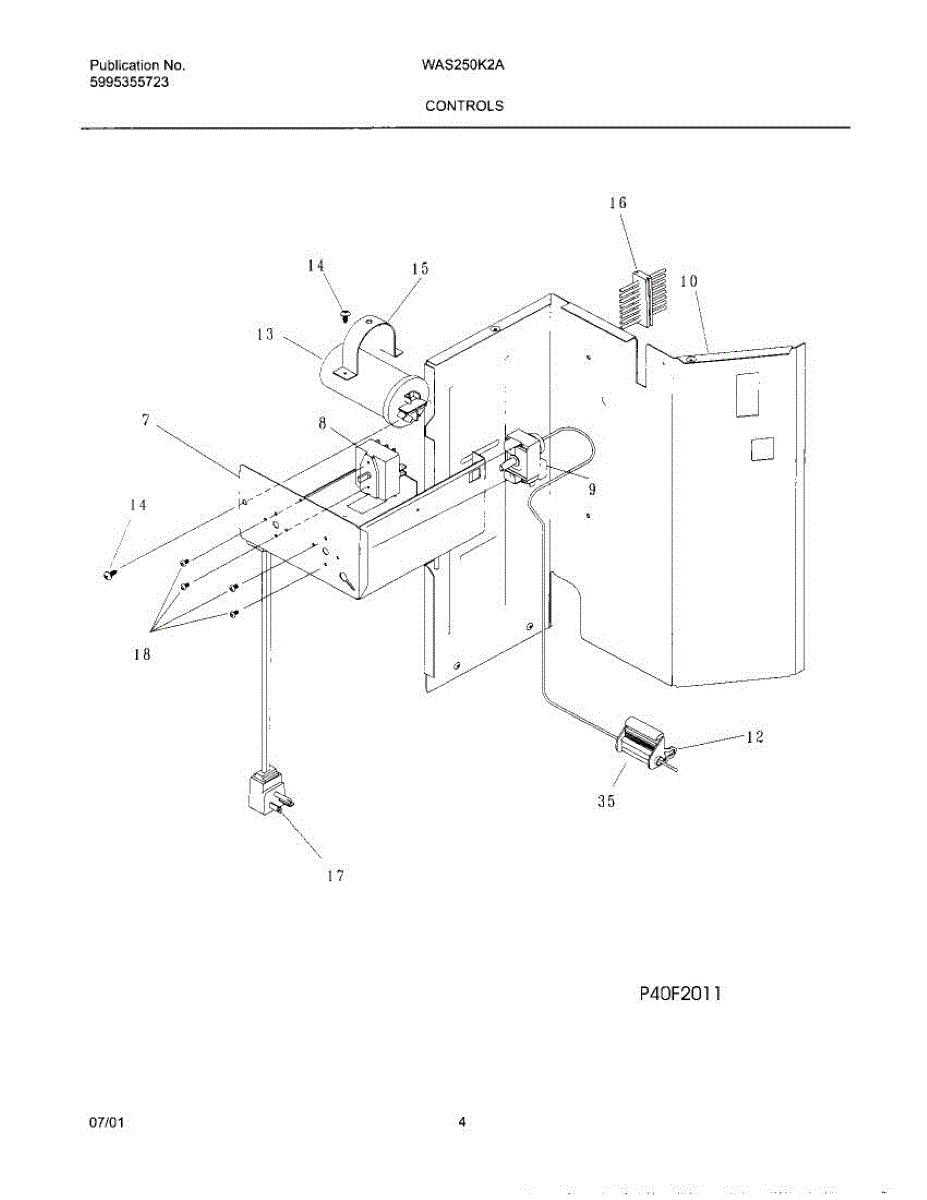 Publication No.
5995355723

WAS250K2A

CONTROLS

16
14
15
10
13
7
8
9
14
18
12
35
17

P40F2011

07/01

4