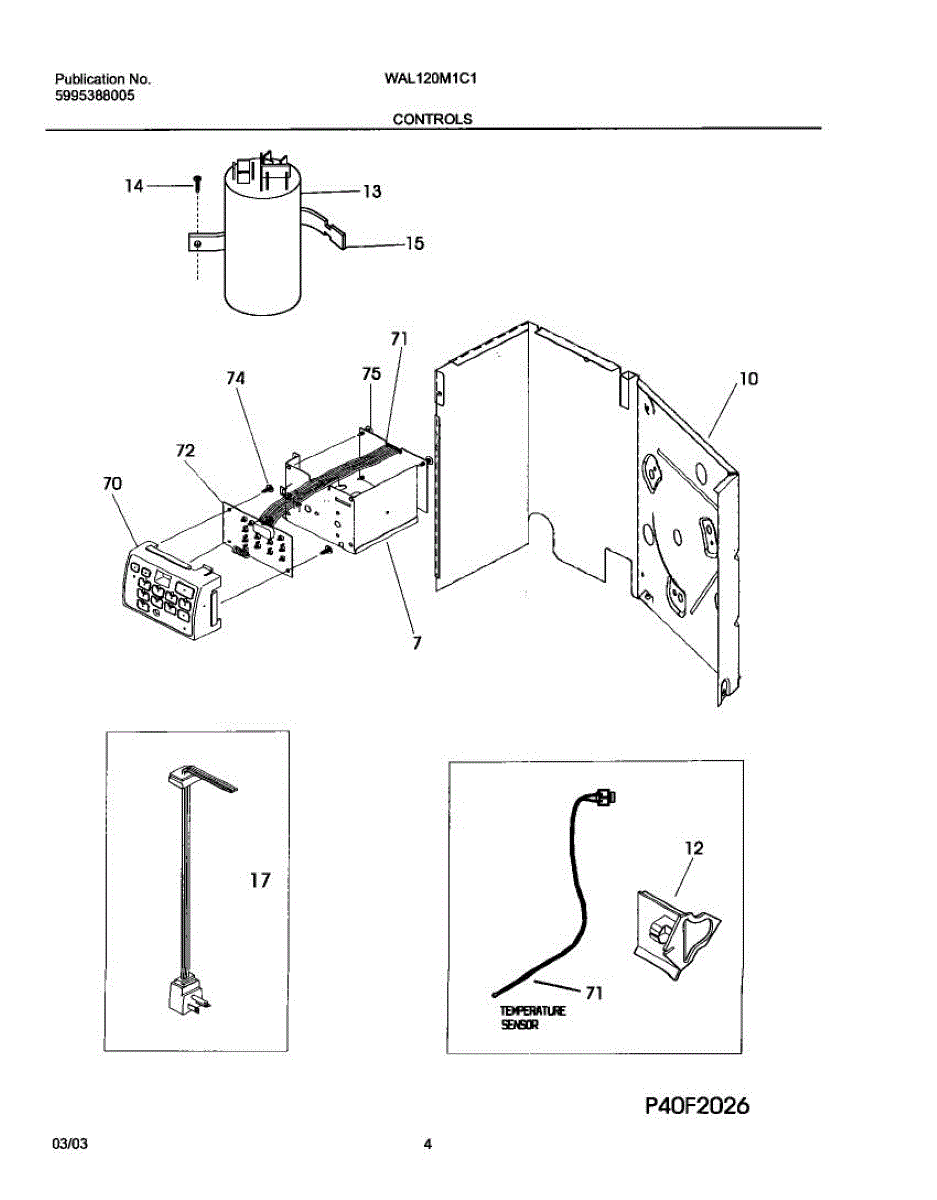 Publication No.
5995388005

WAL120M1C1

CONTROLS

14
13
15
71
74
75
10
72
70
7
17
12
71
TEMPERATURE SENSOR

P40F2026

03/03

4