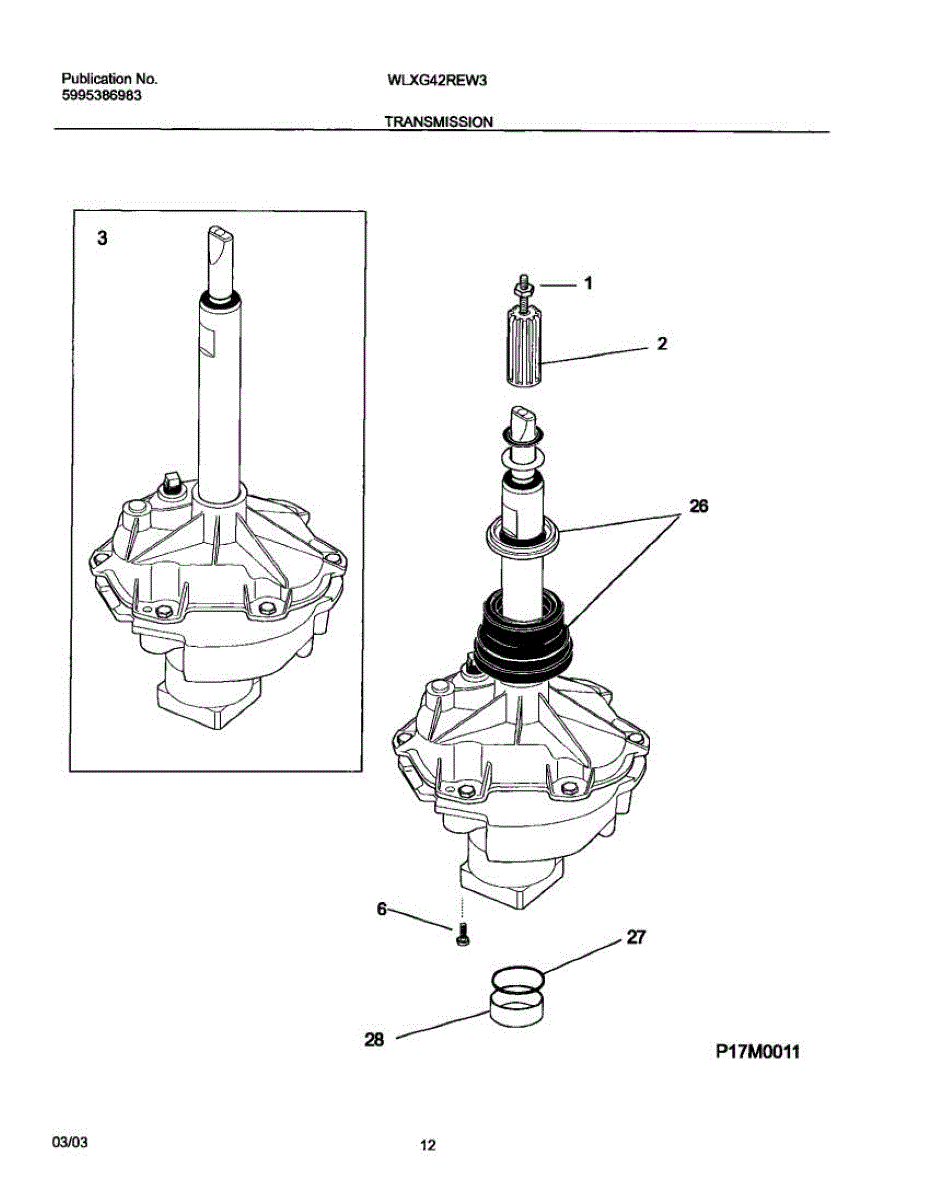 Publication No.
5995386983

WLXG42REW3

TRANSMISSION

3

1

2

26

6

27

28

P17M0011

03/03

12