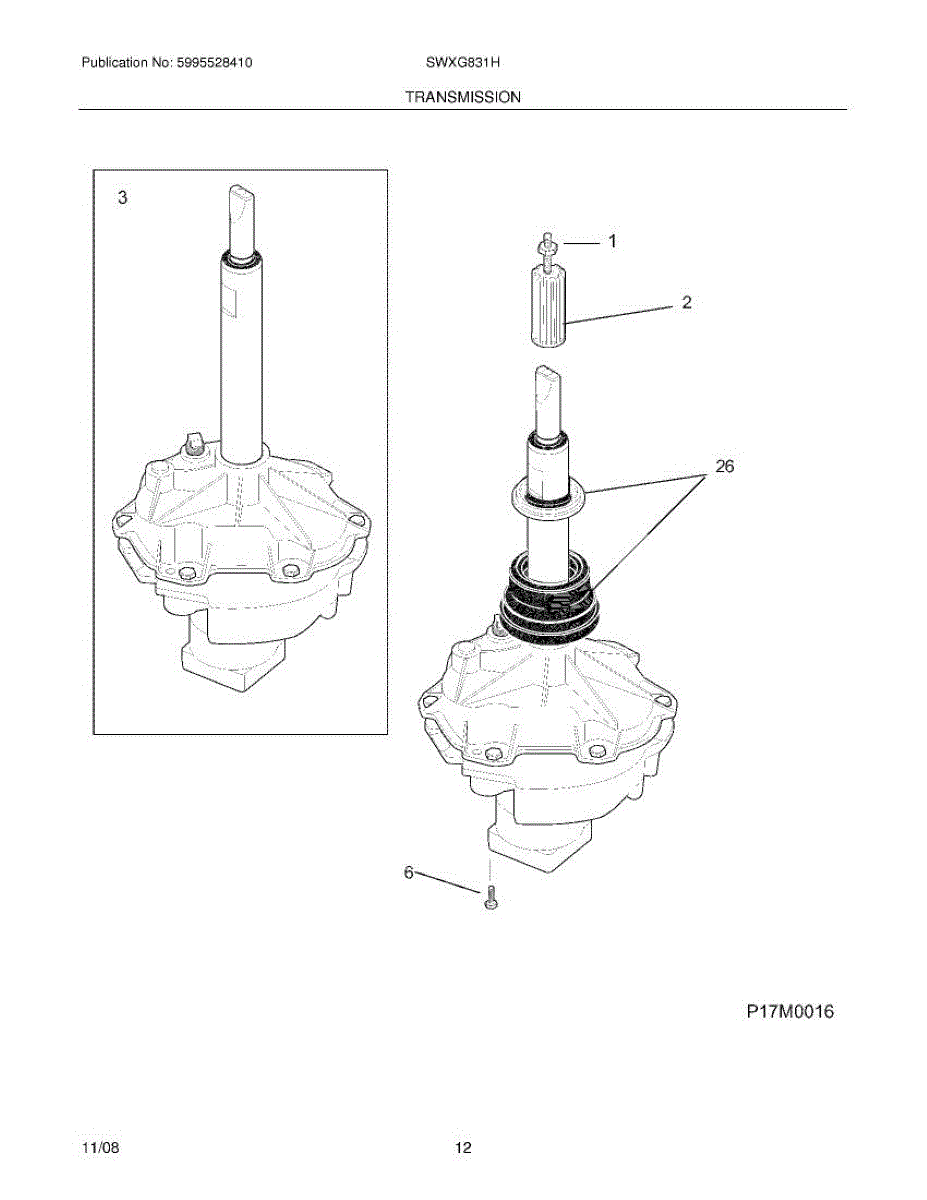 Publication No: 5995528410

SWXG831H

TRANSMISSION

3

1

2

26

6

P17M0016

11/08

12