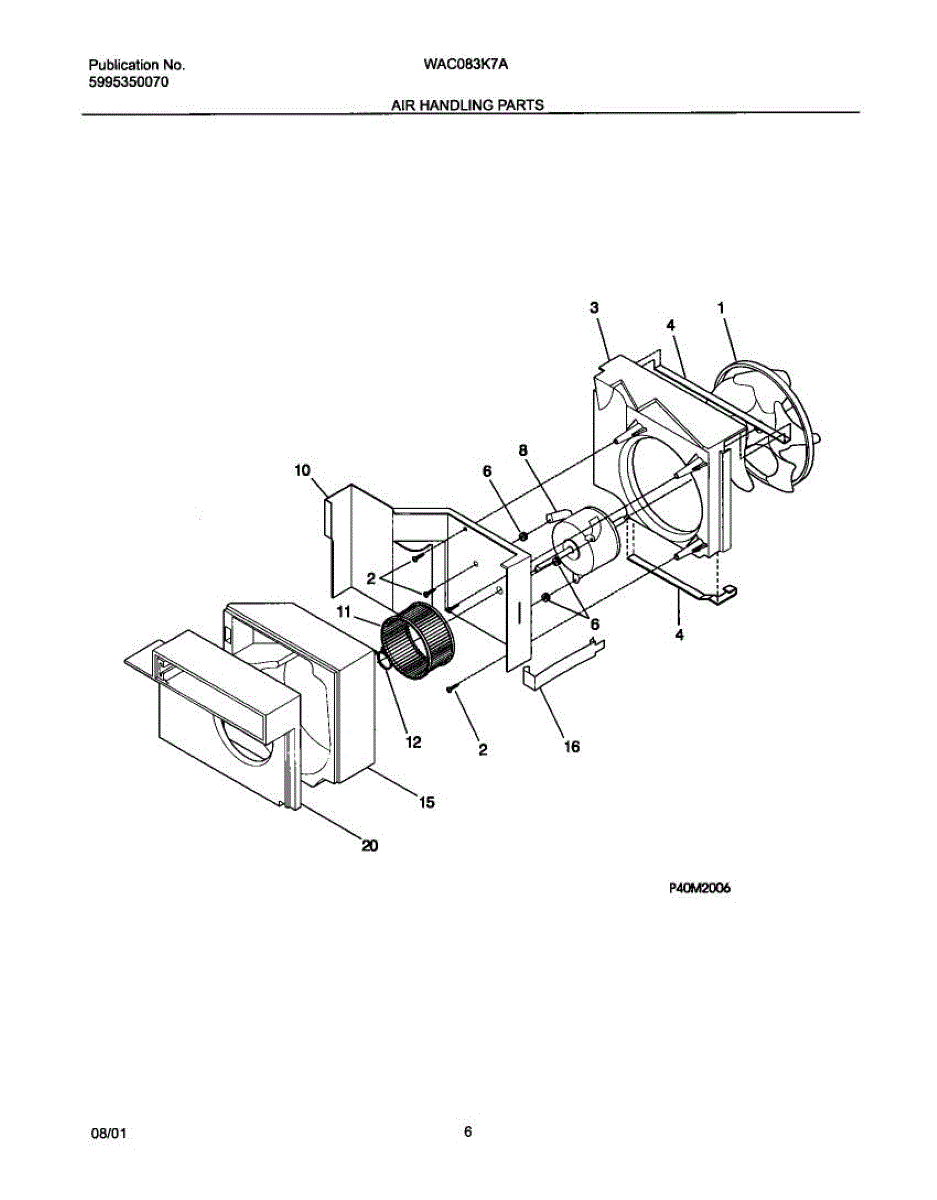 Publication No.
5995350070

WAC083K7A

AIR HANDLING PARTS

3
4
1
10
6
8
2
11
6
4
12
2
16
15
20

P40M2006

08/01

6