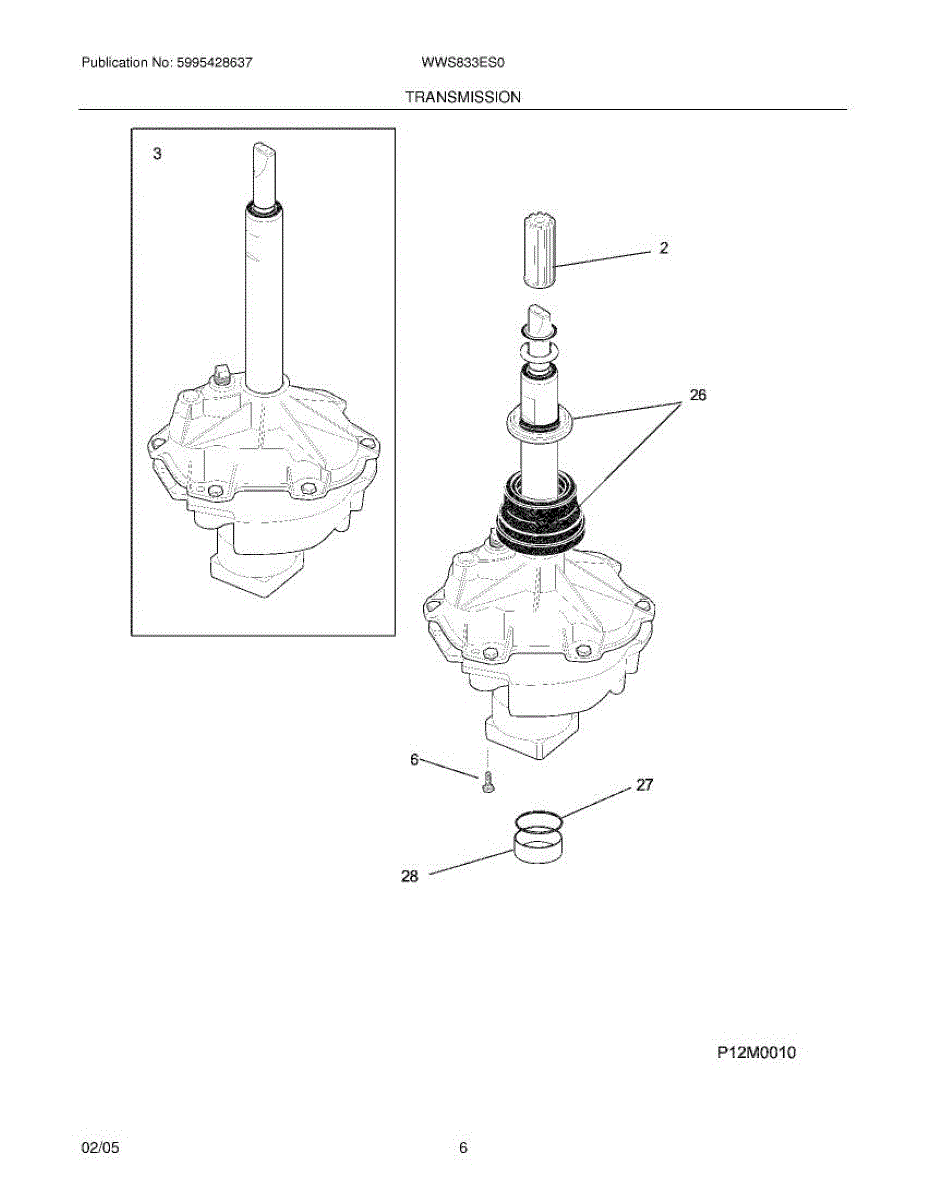 Publication No: 5995428637 WWS833ES0

TRANSMISSION

3

2

26

6

27

28

P12M0010

02/05 6