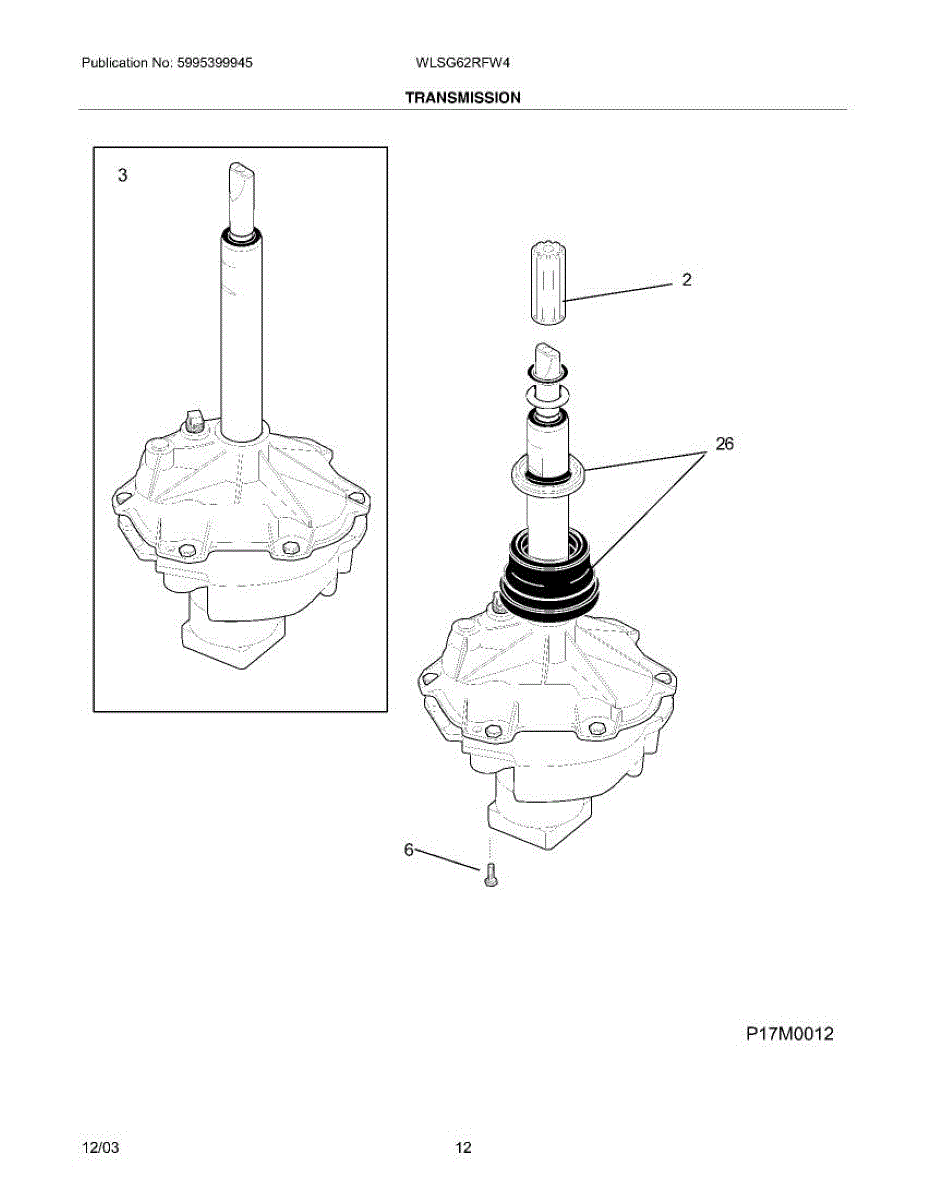 Publication No: 5995399945 WLSG62RFW4

TRANSMISSION

3

2

26

6

P17M0012

12/03 12