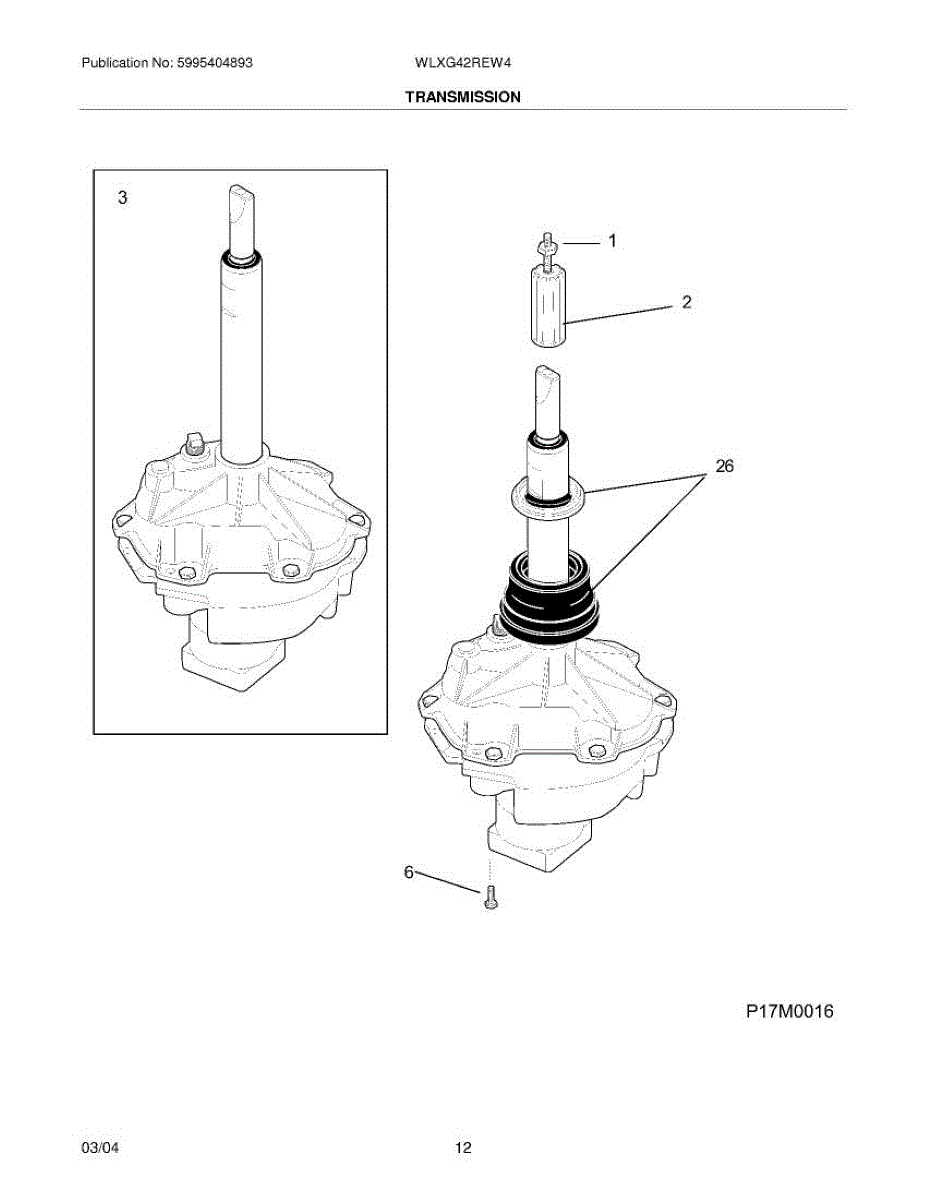 Publication No: 5995404893 WLXG42REW4

TRANSMISSION

3

1

2

26

6

P17M0016

03/04 12