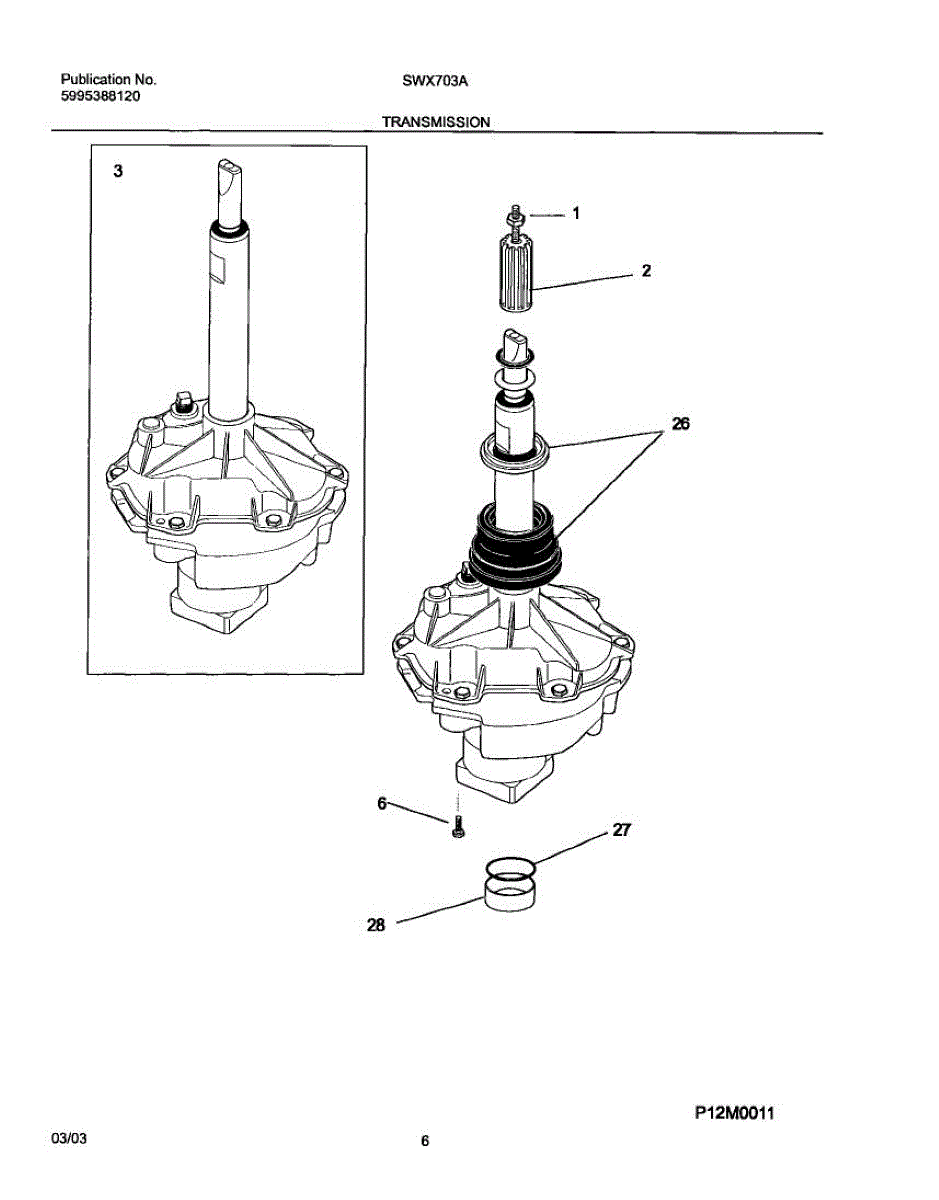 Publication No.
5995388120

SWX703A

TRANSMISSION

3

1

2

26

6

27

28

P12M0011

03/03

6