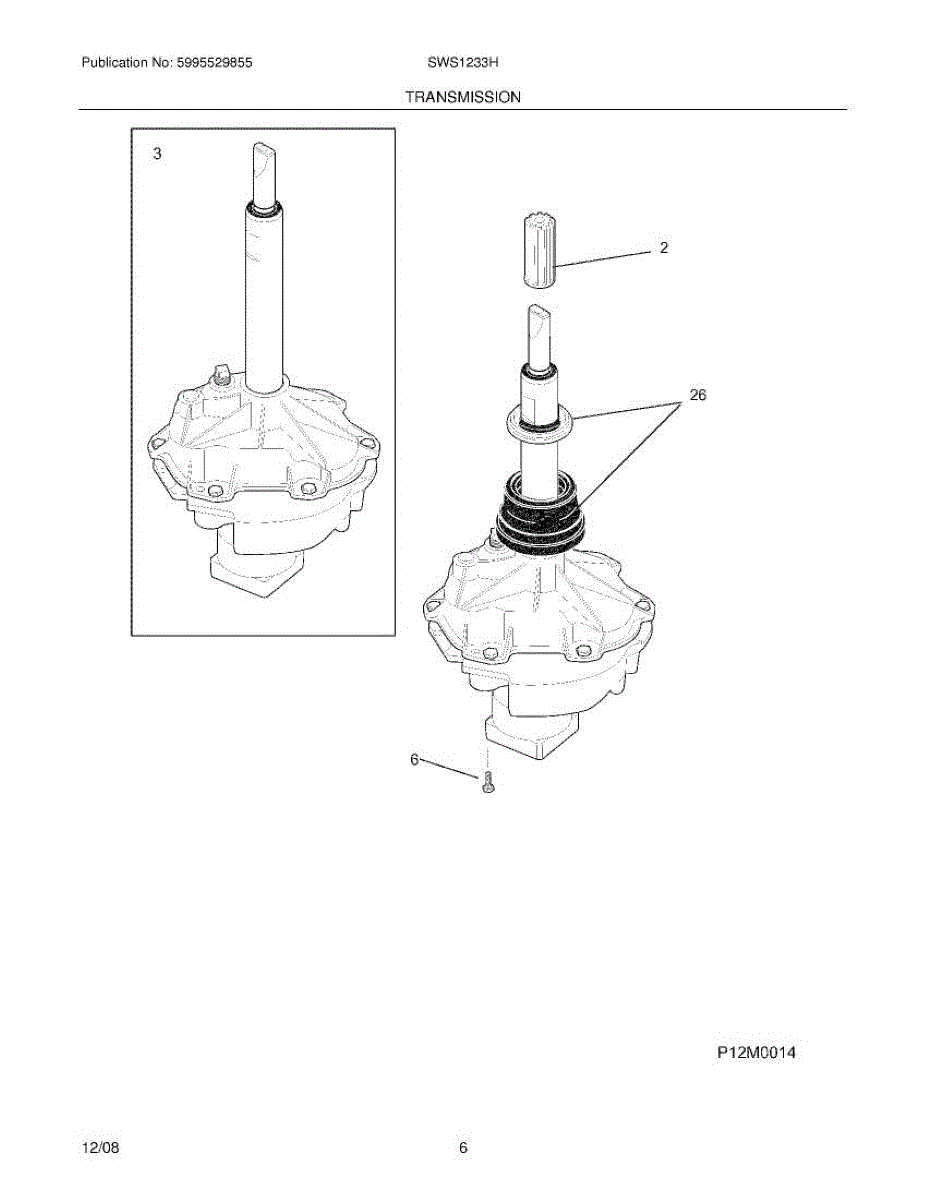 Publication No: 5995529855 SWS1233H

TRANSMISSION

3

2

26

6

P12M0014

12/08 6