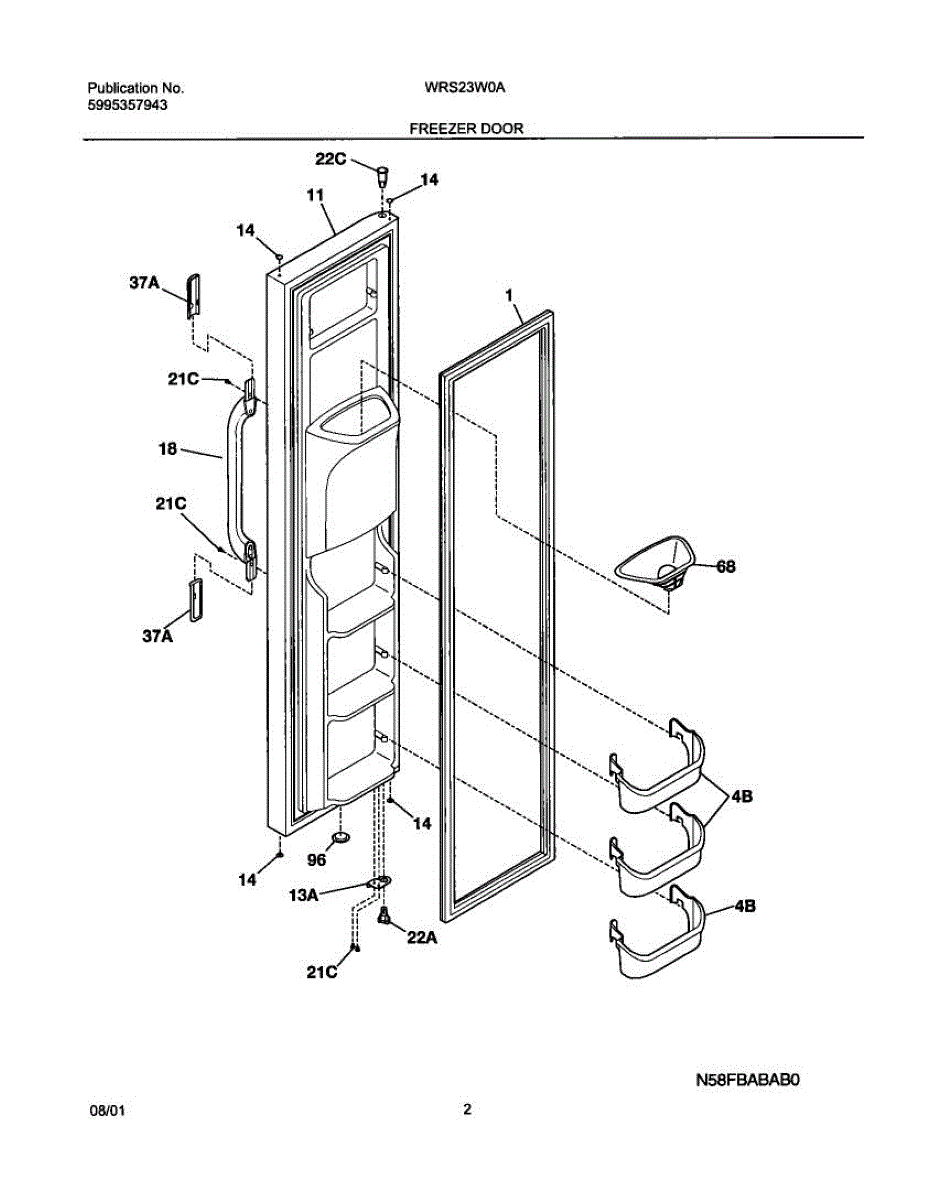 Publication No.
5995357943

WRS23W0A

FREEZER DOOR

22C
14
11
14
37A
1
21C
18
21C
68
37A
4B
14
96
14
13A
4B
22A
21C

N58FBABAB0

08/01

2