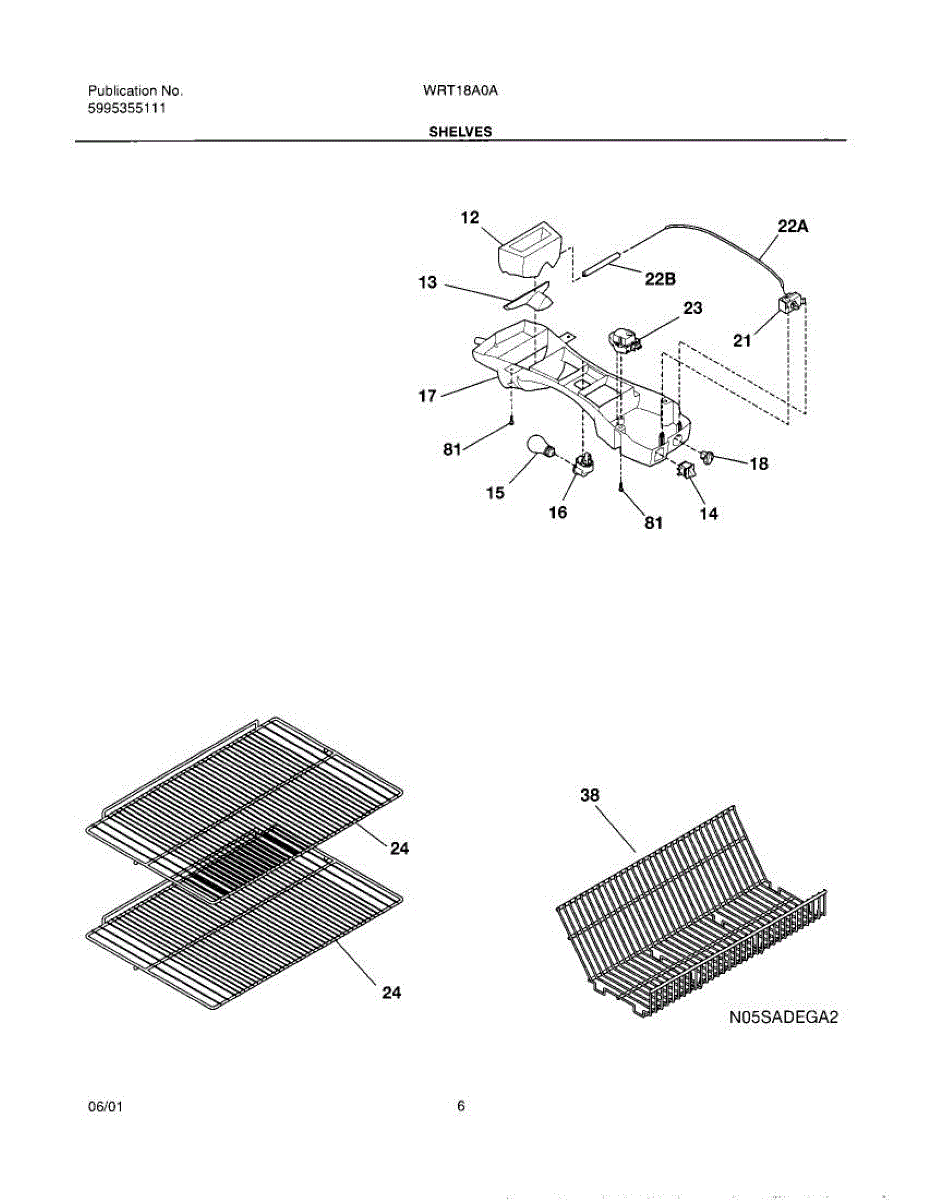 Publication No.
5995355111

WRT18A0A

SHELVES

12
22A
13
22B
23
21
17
81
18
15
16
81
14

24
24
38
N05SADEGA2

06/01

6