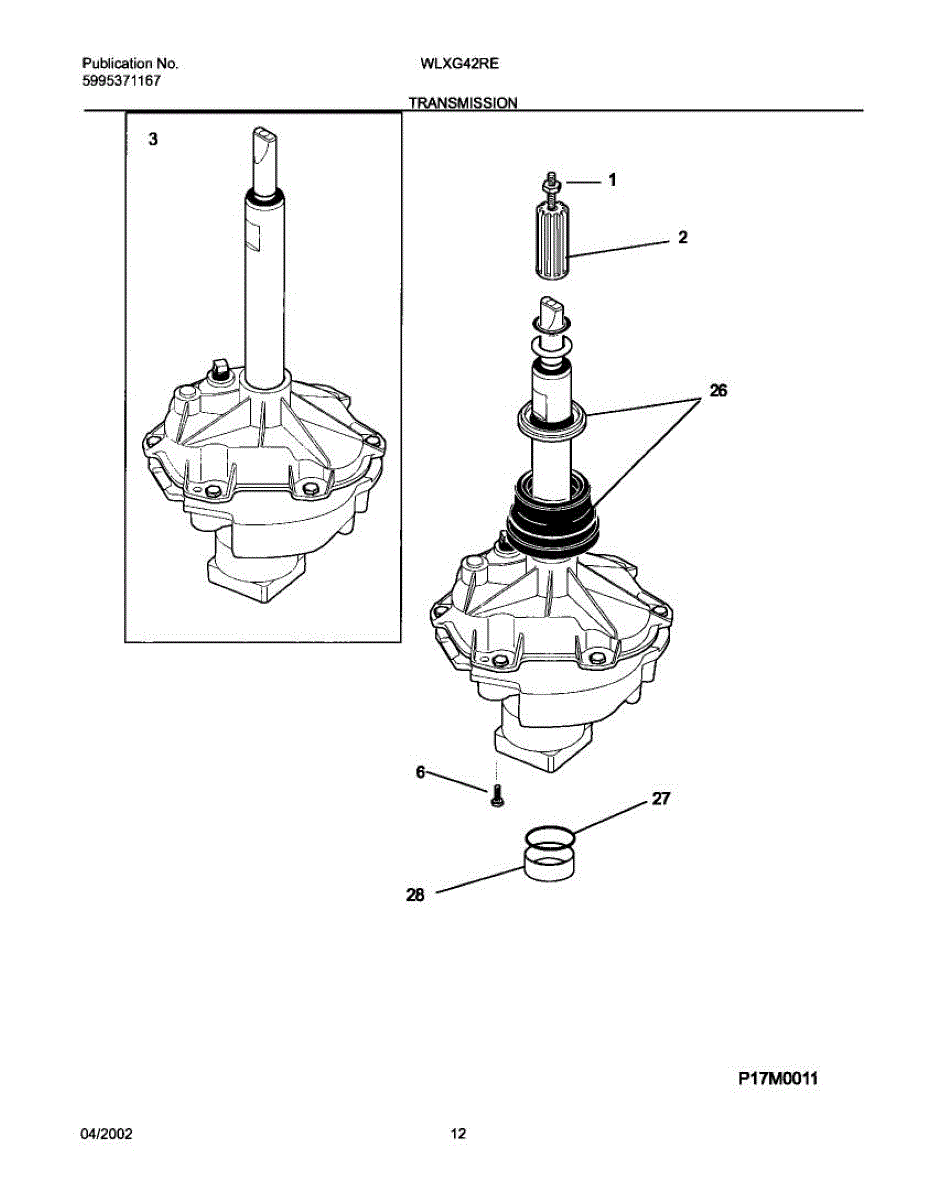 Publication No.
5995371167

WLXG42RE

TRANSMISSION

3

1

2

26

6

27

28

P17M0011

04/2002

12