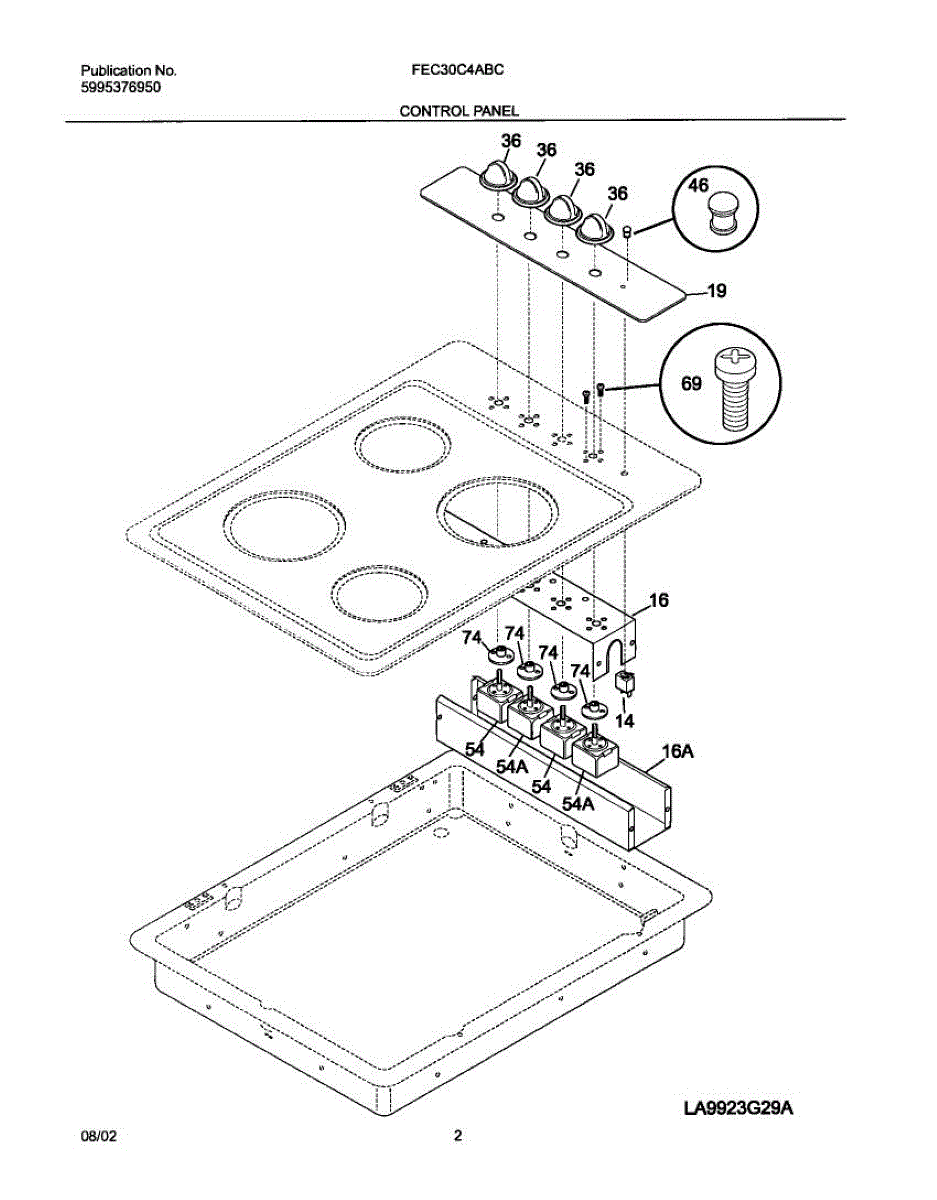 Publication No.
5995376950

FEC30C4ABC

CONTROL PANEL

36
36
36
36
46
19
69
16
74
74
74
74
14
54
54A
54
54A
16A

LA9923G29A

08/02

2