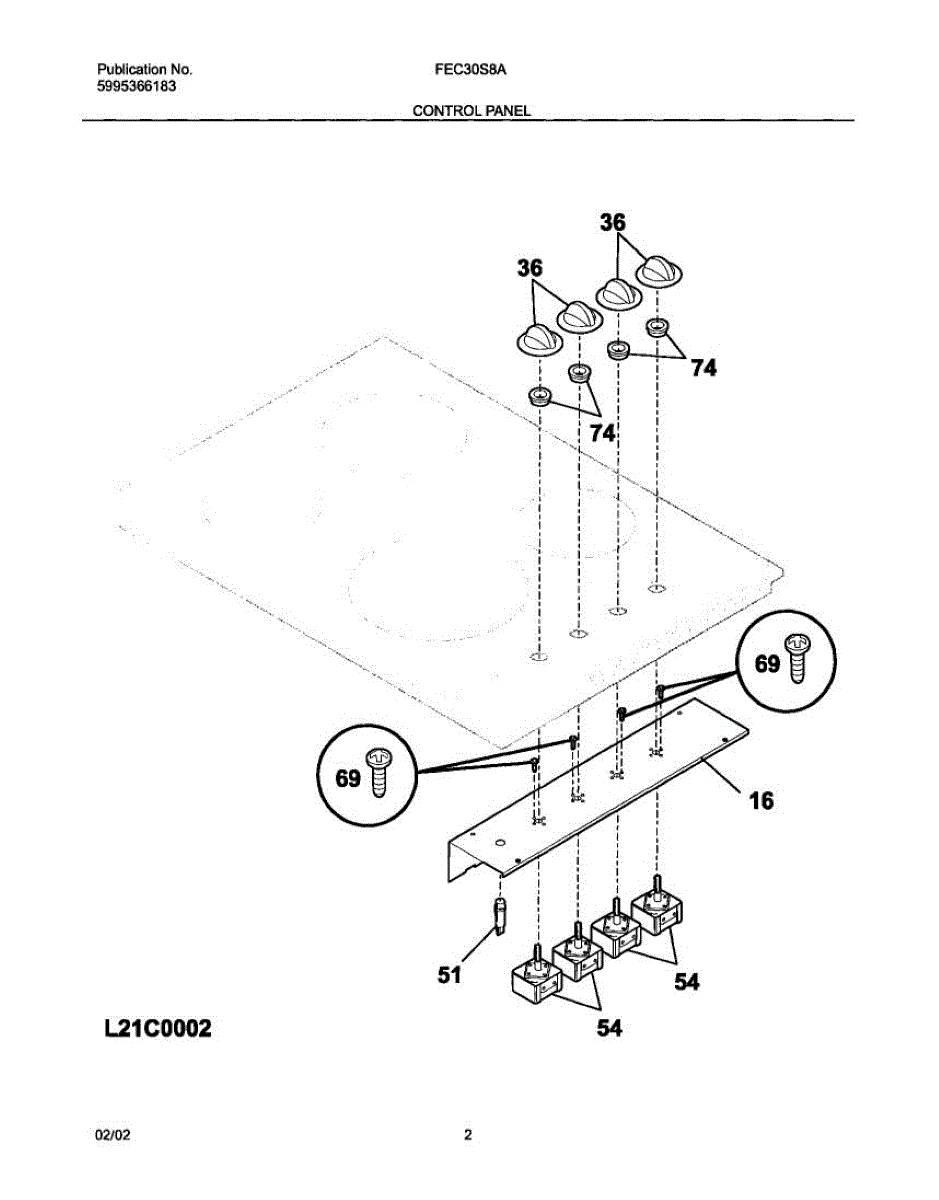 Publication No.
5995366183

FEC30S8A

CONTROL PANEL

36
36
74
74
69
69
16
51
54
54

L21C0002

02/02

2