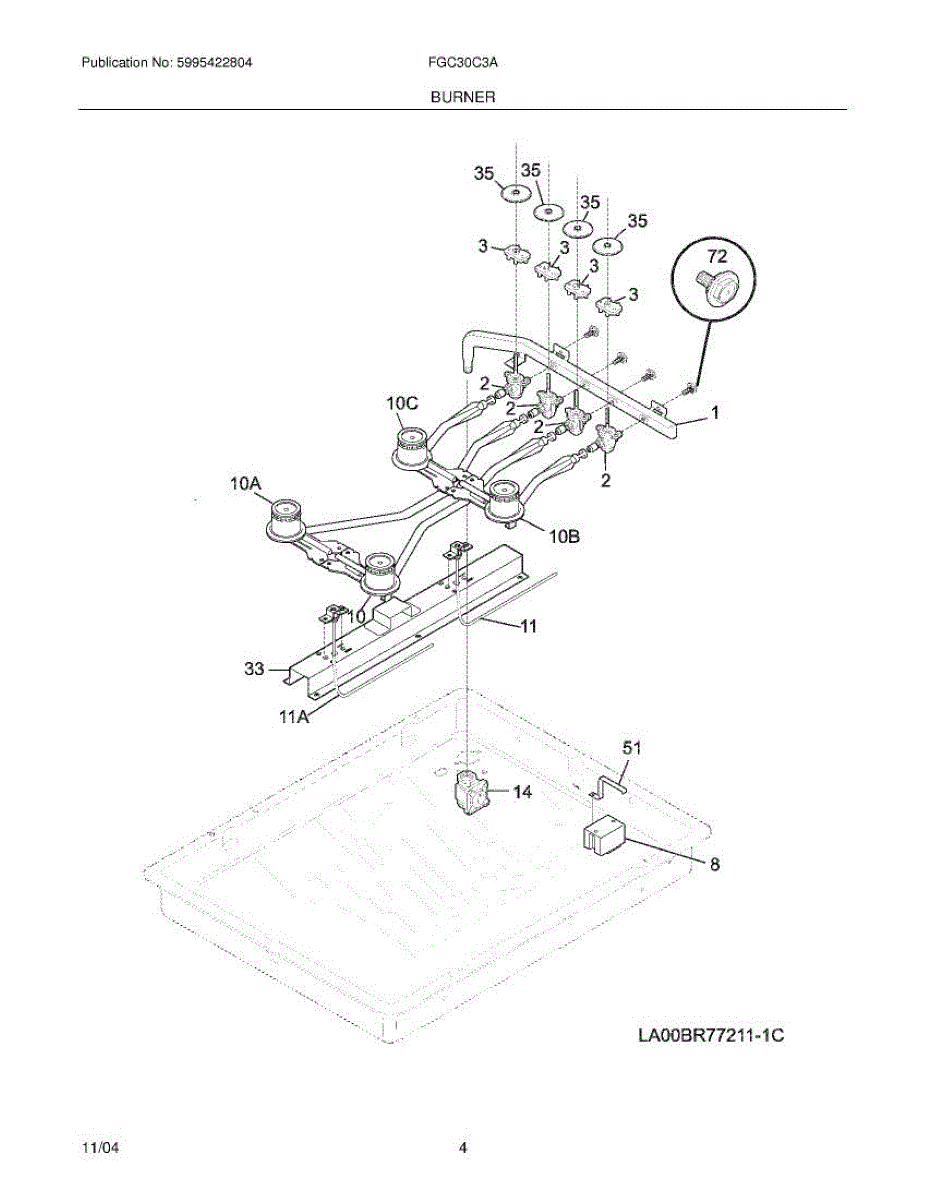 Publication No: 5995422804

FGC30C3A

BURNER

35
35
35
35
3
3
3
3
72
2
2
2
2
1
10C
10A
10B
10
11
33
11A
51
14
8

LA00BR77211-1C

11/04

4