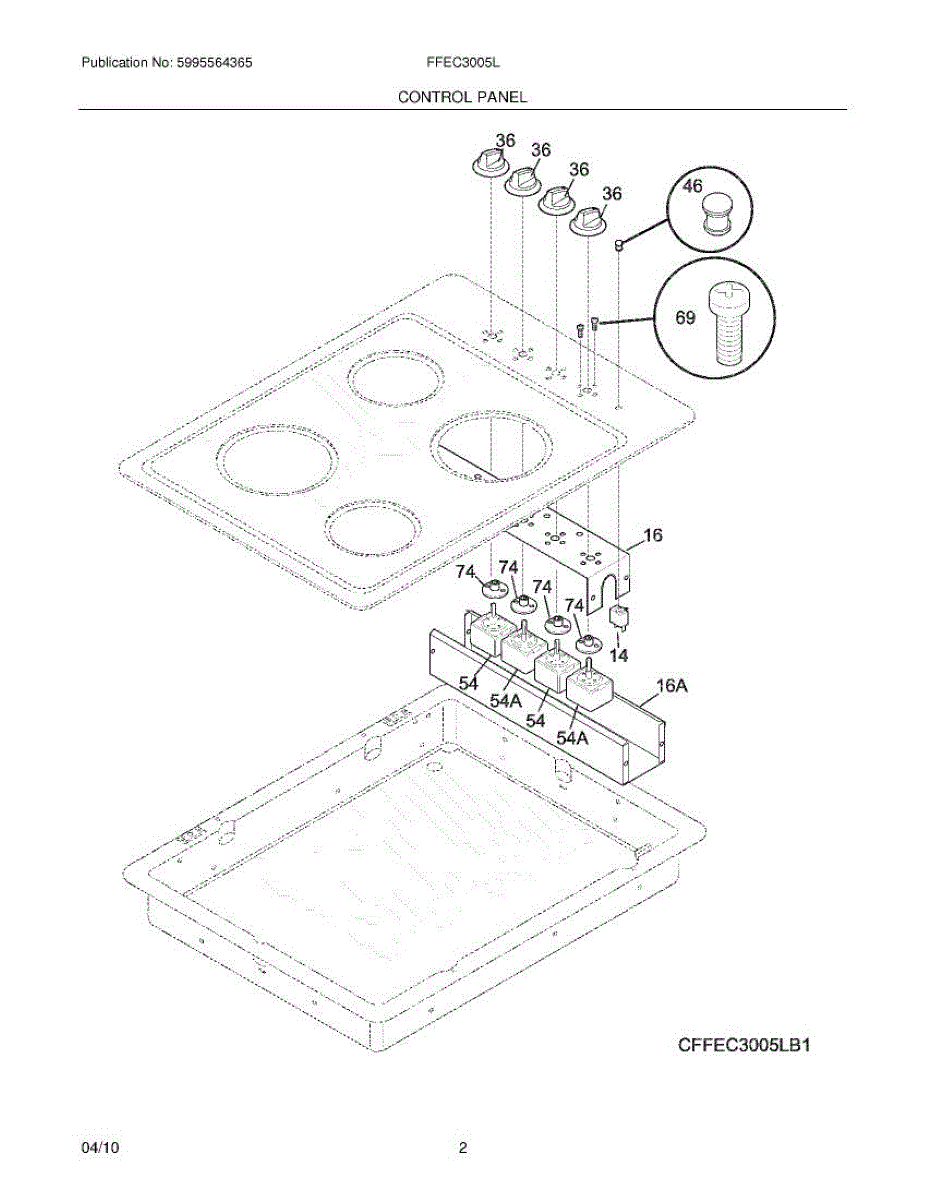 Publication No: 5995564365

FFEC3005L

CONTROL PANEL

36
36
36
36
46
69
16
74
74
74
74
14
54
54A
54
54A
16A

CFFEC3005LB1

04/10

2