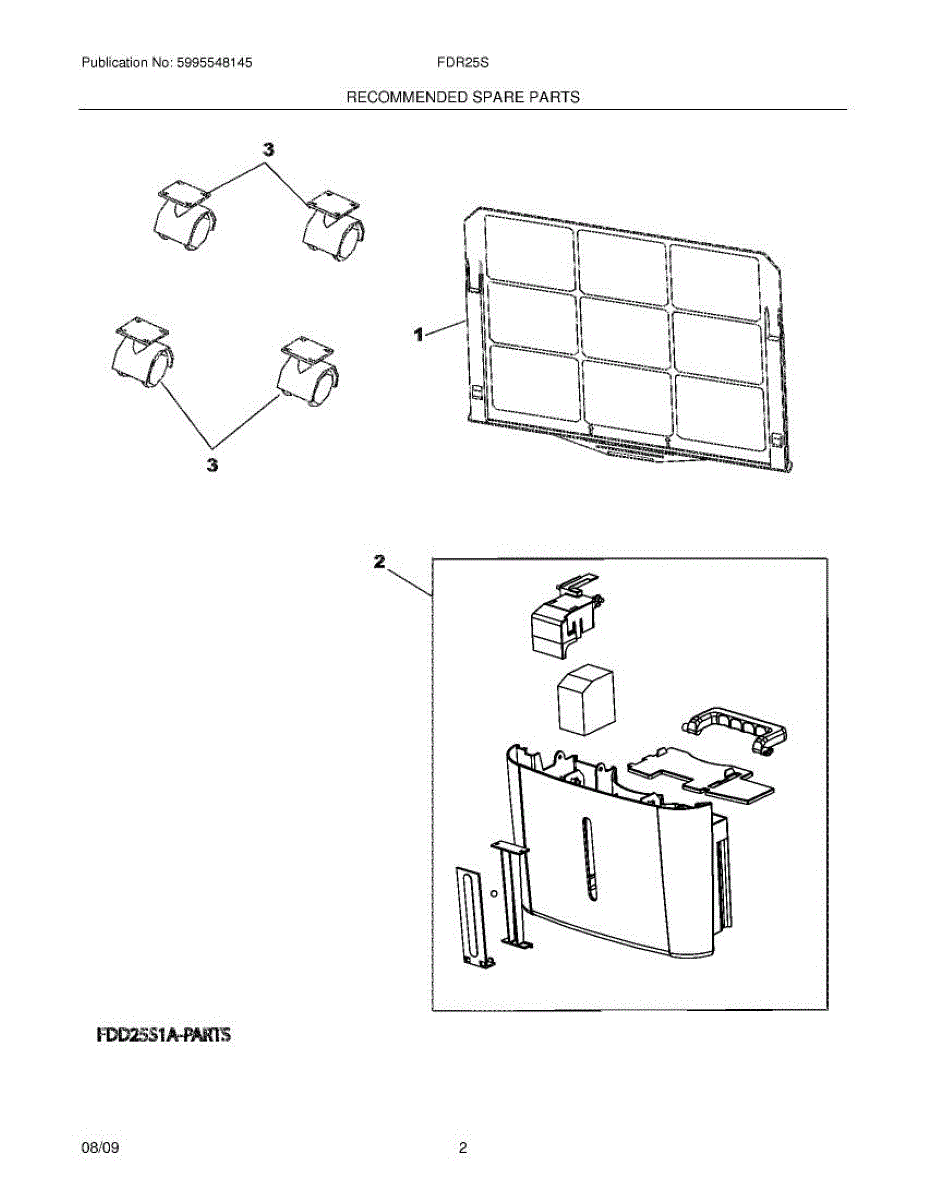 Publication No: 5995548145

FDR25S

RECOMMENDED SPARE PARTS

3

1

3

2

FDD25S1A-PARTS

08/09

2