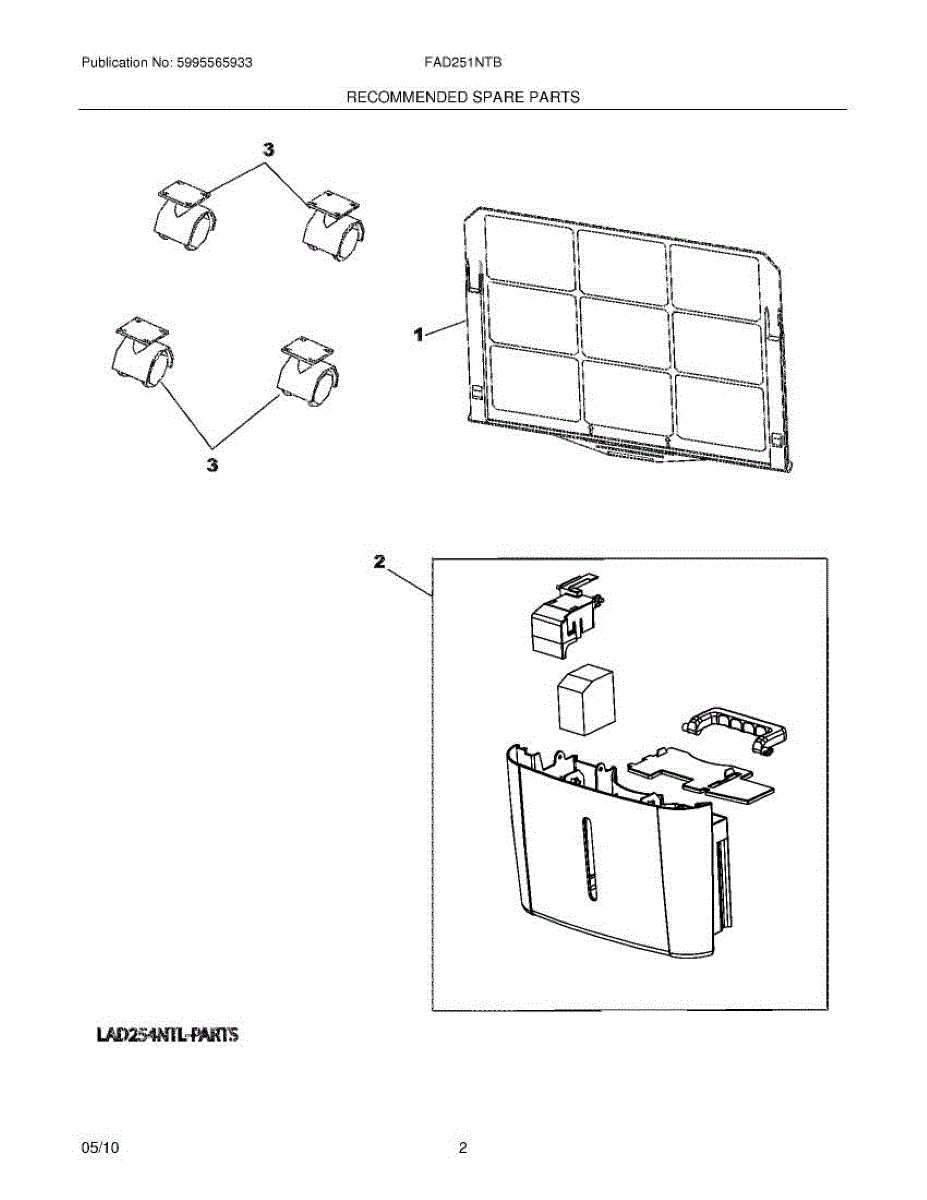 Publication No: 5995565933

FAD251NTB

RECOMMENDED SPARE PARTS

3

1

3

2

LAD254NTL-PARTS

05/10

2