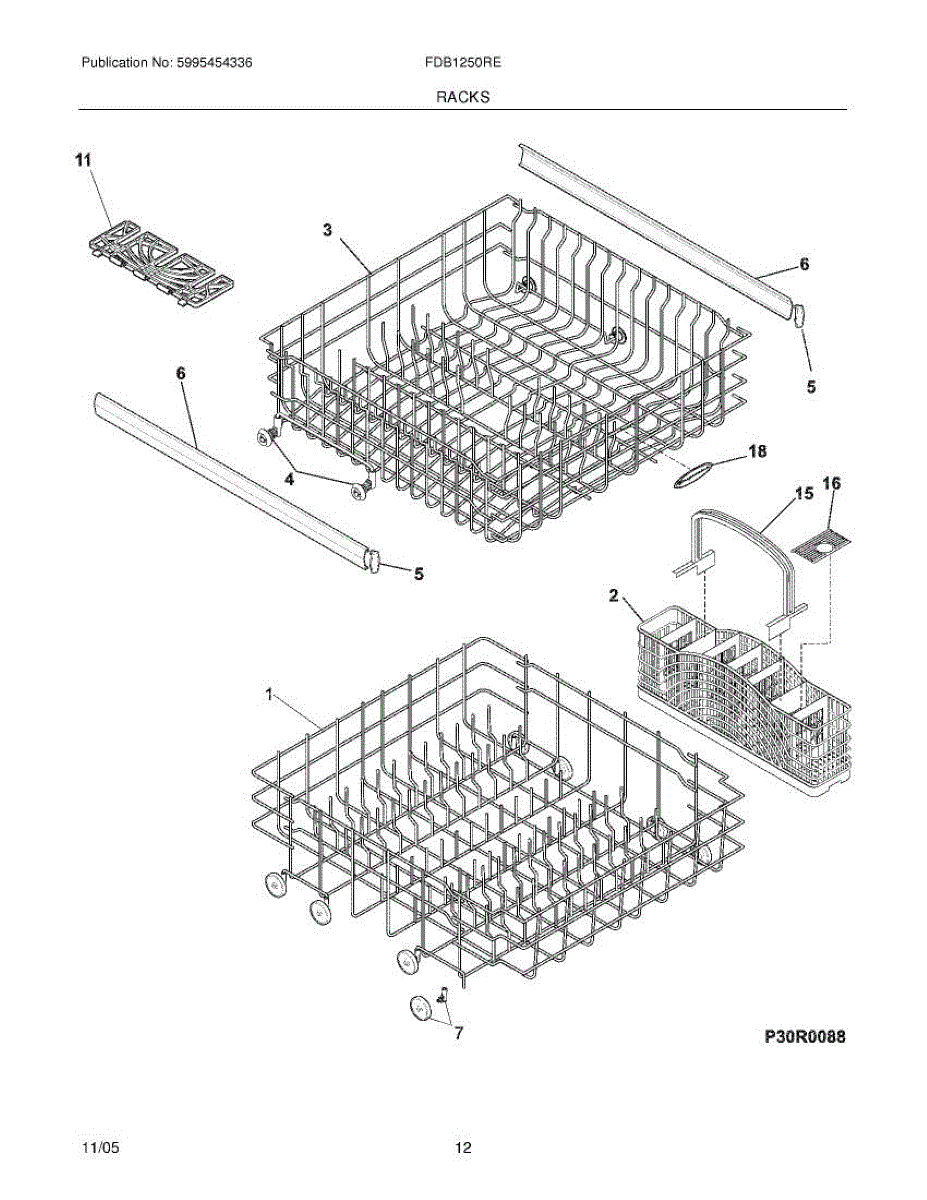 Publication No: 5995454336

FDB1250RE

RACKS

11

3

6

5

6

4

18

15

16

5

2

1

7

P30R0088

11/05

12