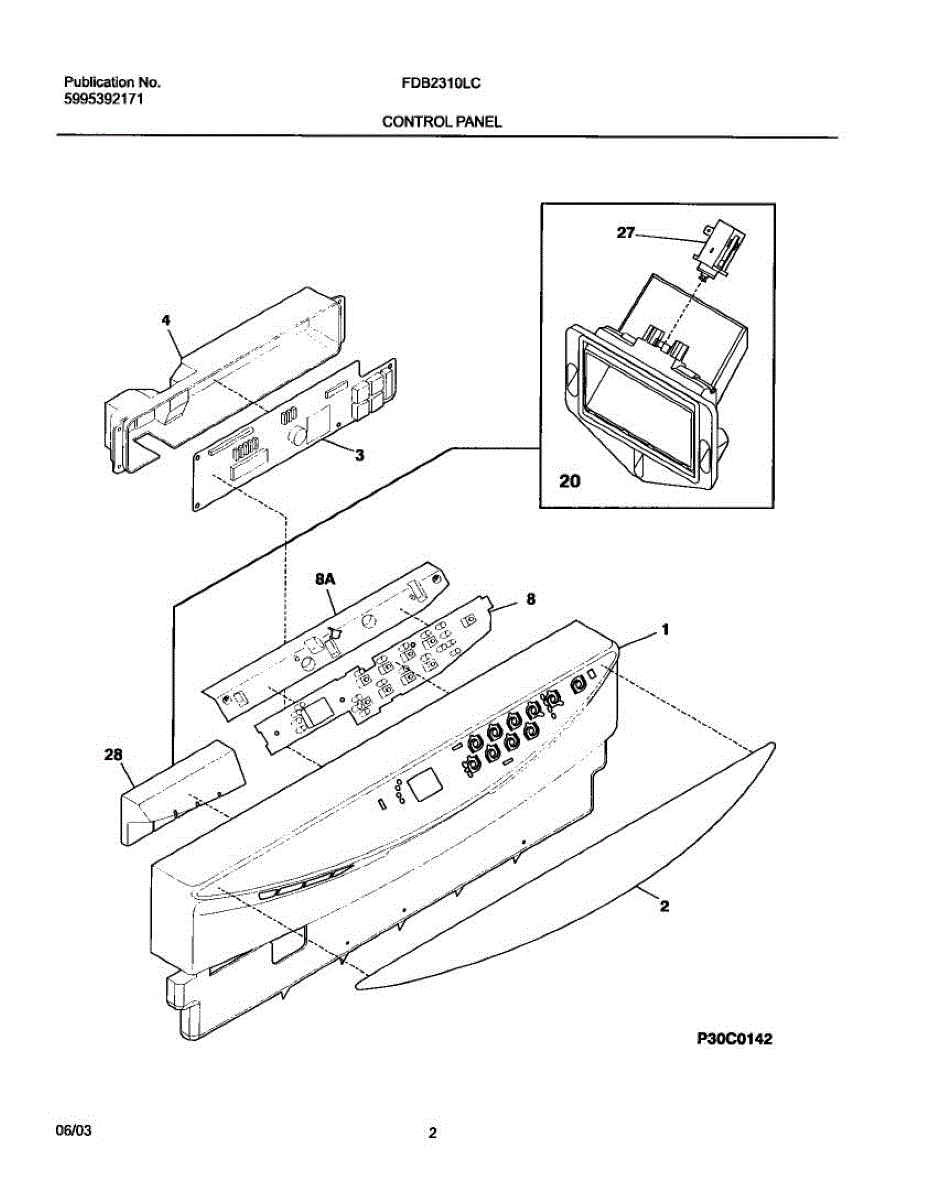 Publication No.
5995392171

FDB2310LC

CONTROL PANEL

27

4

3

20

8A

8

1

28

2

P30C0142

06/03

2