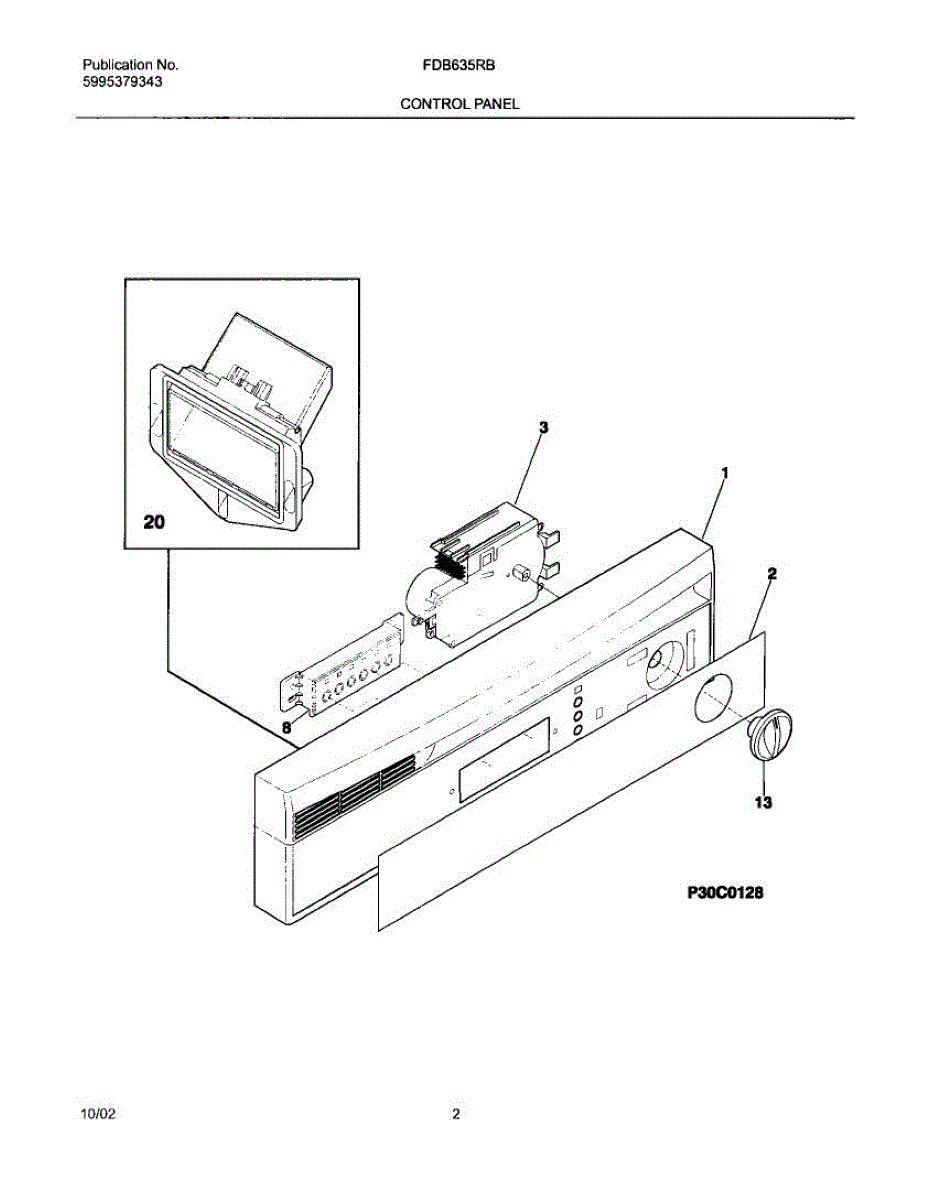 Publication No.
5995379343

FDB635RB

CONTROL PANEL

20

3

1

2

8

13

P30C0128

10/02

2